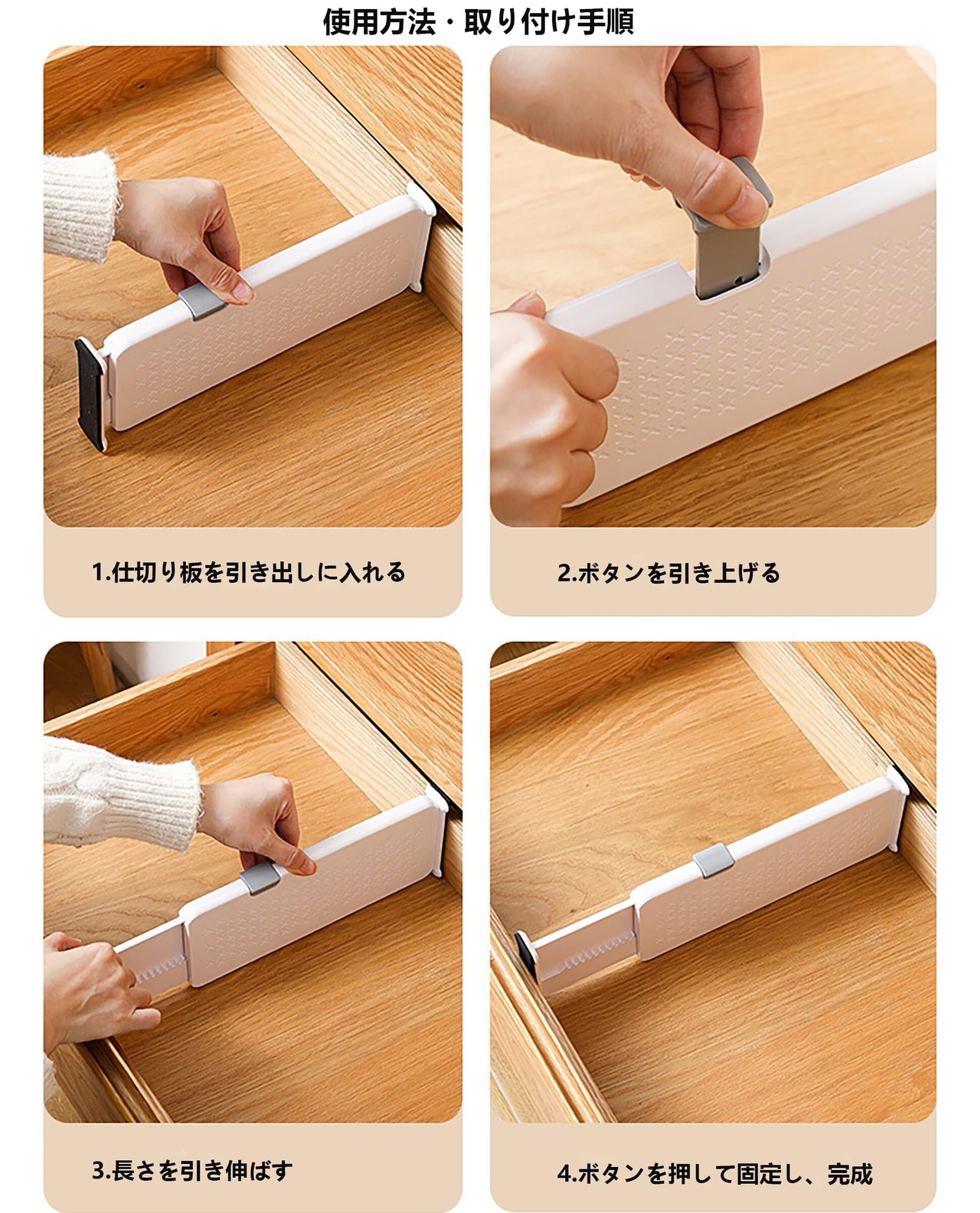 使用方法・取り付け手順

1.仕切り板を引き出しに入れる

2.ボタンを引き上げる

3.長さを引き伸ばす

4.ボタンを押して固定し、完成