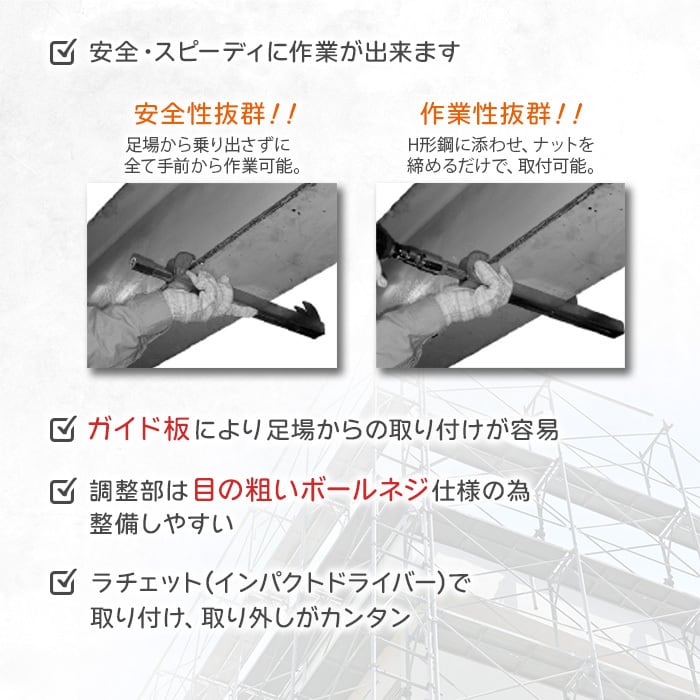 安全・スピーディに作業が出来ます

安全性抜群!!
足場から乗り出さずに全て手前から作業可能。

作業性抜群!!
H形鋼に添わせ、ナットを締めるだけで、取付可能。

ガイド板により足場からの取り付けが容易

調整部は目の粗いボールネジ仕様の為整備しやすい

ラチェット(インパクトドライバー)で取り付け、取り外しがカンタン