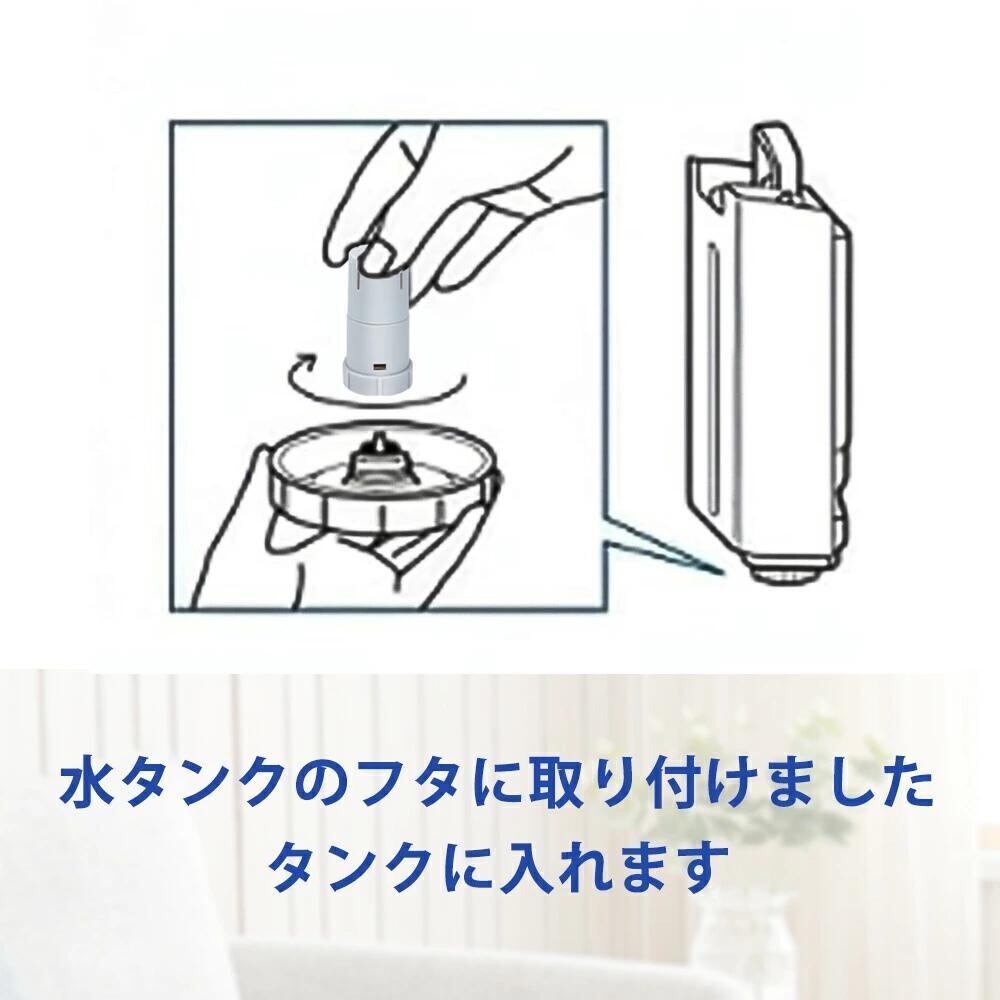 水タンクのフタに取り付けました
タンクに入れます