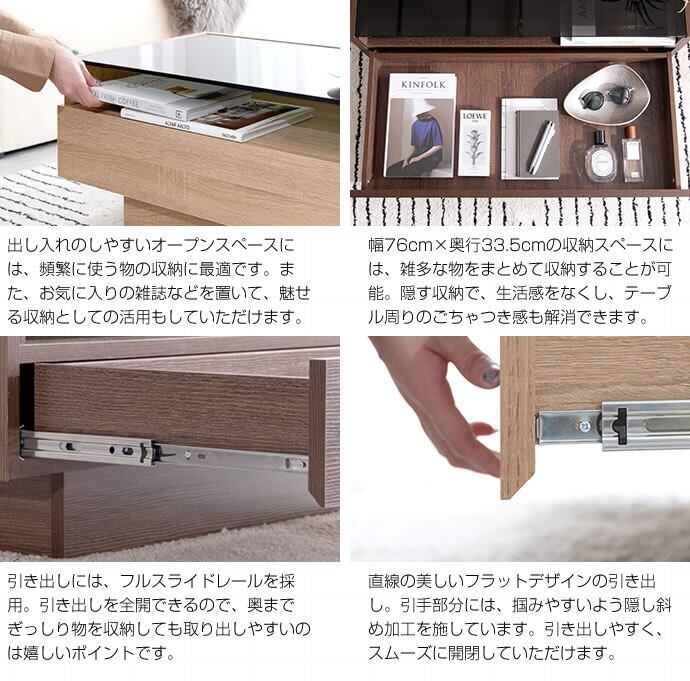 FRESH COFFEE

ALVAR AALTO

TASCHEN

出し入れのしやすいオープンスペースには、頻繁に使う物の収納に最適です。また、お気に入りの雑誌などを置いて、魅せる収納としての活用もしていただけます。

KINFOLK

LOEWE

幅76cm×奥行33.5cmの収納スペースには、雑多な物をまとめて収納することが可能。隠す収納で、生活感をなくし、テーブル周りのごちゃつき感も解消できます。

引き出しには、フルスライドレールを採用。引き出しを全開できるので、奥までぎっしり物を収納しても取り出しやすいのは嬉しいポイントです。

直線の美しいフラットデザインの引き出し。引手部分には、掴みやすいよう隠し斜め加工を施しています。引き出しやすく、スムーズに開閉していただけます。