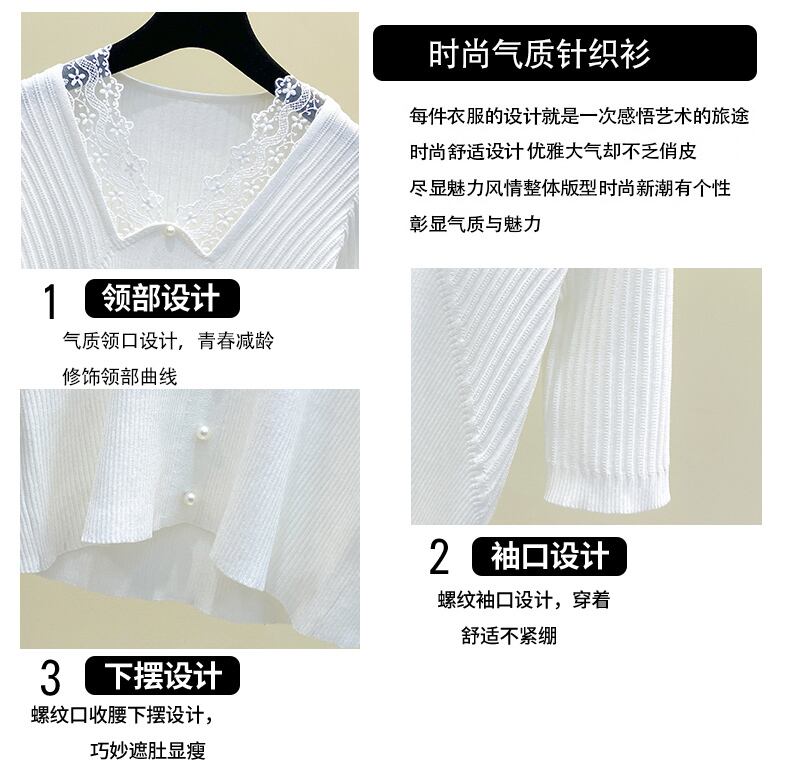 时尚气质针织衫

每件衣服的设计就是一次感悟艺术的旅途
时尚舒适设计 优雅大气却不乏俏皮
尽显魅力风情整体版型时尚新潮有个性
彰显气质与魅力

1 领部设计

气质领口设计，青春减龄
修饰领部曲线

2 袖口设计

螺纹袖口设计，穿着
舒适不紧绷

3 下摆设计

螺纹口收腰下摆设计，
巧妙遮肚显瘦