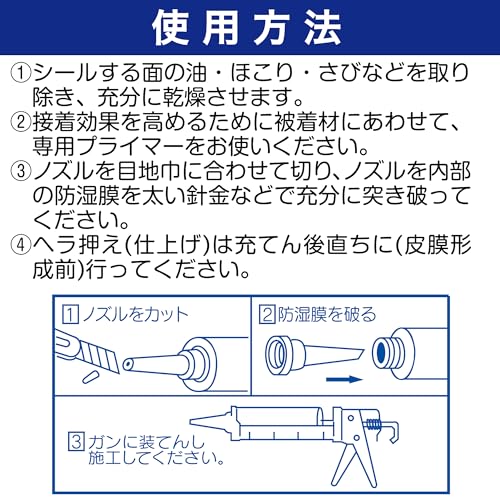 使用方法

①シールする面の油・ほこり・さびなどを取り除き、充分に乾燥させます。
②接着効果を高めるために被着材にあわせて、専用プライマーをお使いください。
③ノズルを目地巾に合わせて切り、ノズルを内部の防湿膜を太い針金などで充分に突き破ってください。
④ヘラ押え(仕上げ)は充てん後直ちに(皮膜形成前)行ってください。

1 ノズルをカット

2 防湿膜を破る

3 ガンに装てんし施工してください。