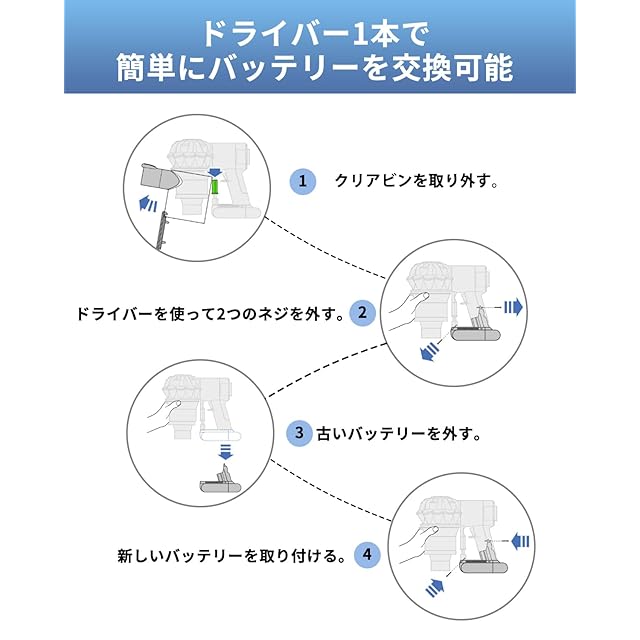 ドライバー1本で
簡単にバッテリーを交換可能

1 クリアビンを取り外す。

ドライバーを使って2つのネジを外す。 2

3 古いバッテリーを外す。

新しいバッテリーを取り付ける。 4