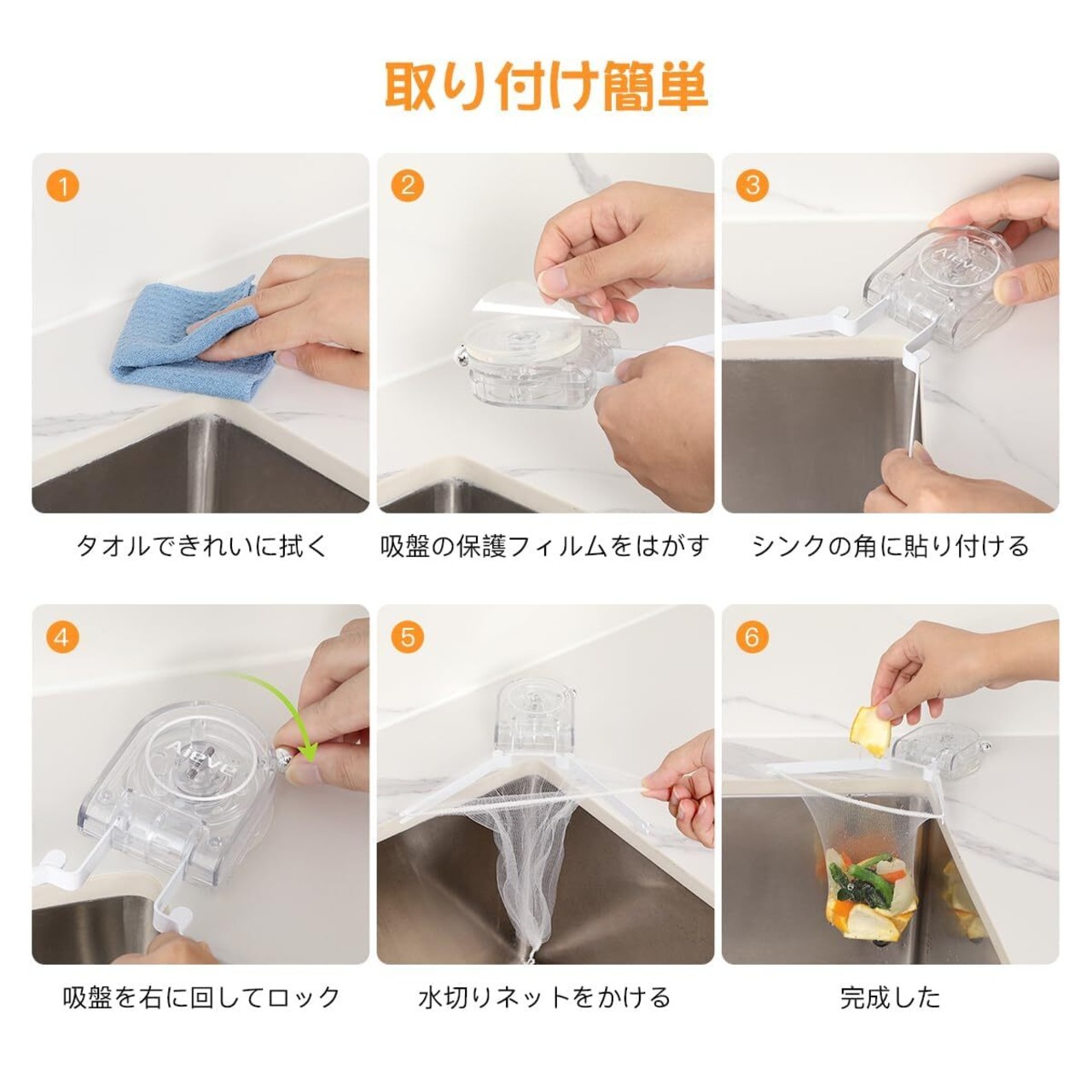 取り付け簡単

1
タオルできれいに拭く

2
吸盤の保護フィルムをはがす

3
Aieve
シンクの角に貼り付ける

4
Aieve
吸盤を右に回してロック

5
水切りネットをかける

6
完成した