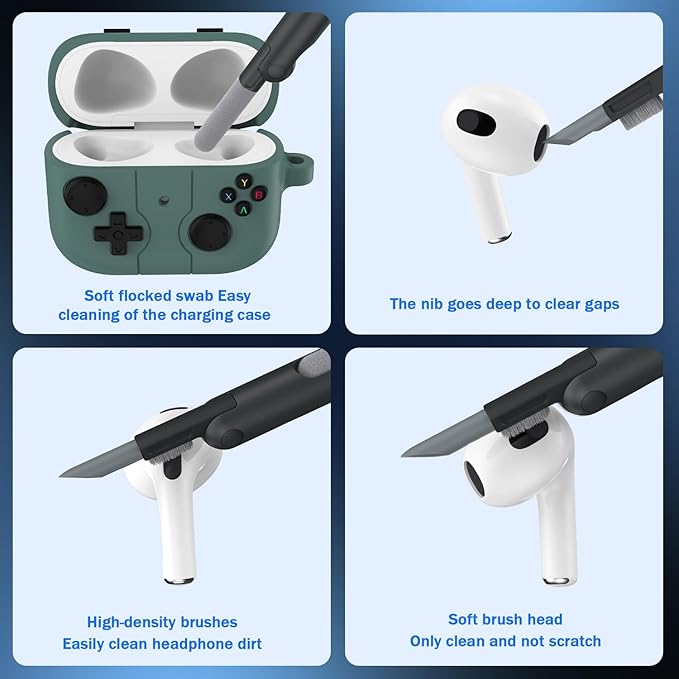 Y
X
B
A

Soft flocked swab Easy cleaning of the charging case

The nib goes deep to clear gaps

High-density brushes
Easily clean headphone dirt

Soft brush head
Only clean and not scratch