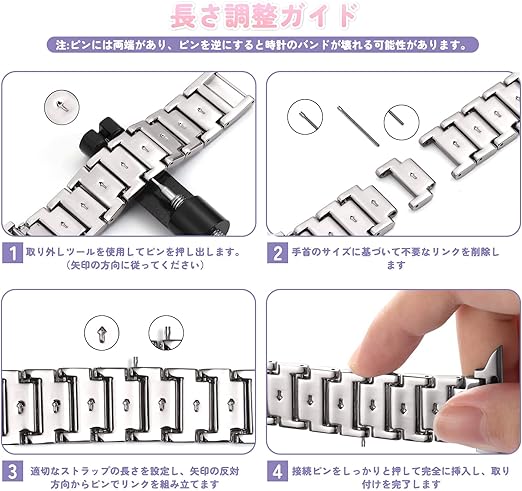 長さ調整ガイド

注:ピンには両端があり、ピンを逆にすると時計のバンドが壊れる可能性があります。

1 取り外しツールを使用してピンを押し出します。（矢印の方向に従ってください）

2 手首のサイズに基づいて不要なリンクを削除します

3 適切なストラップの長さを設定し、矢印の反対方向からピンでリンクを組み立てます

4 接続ピンをしっかりと押して完全に挿入し、取り付けを完了します