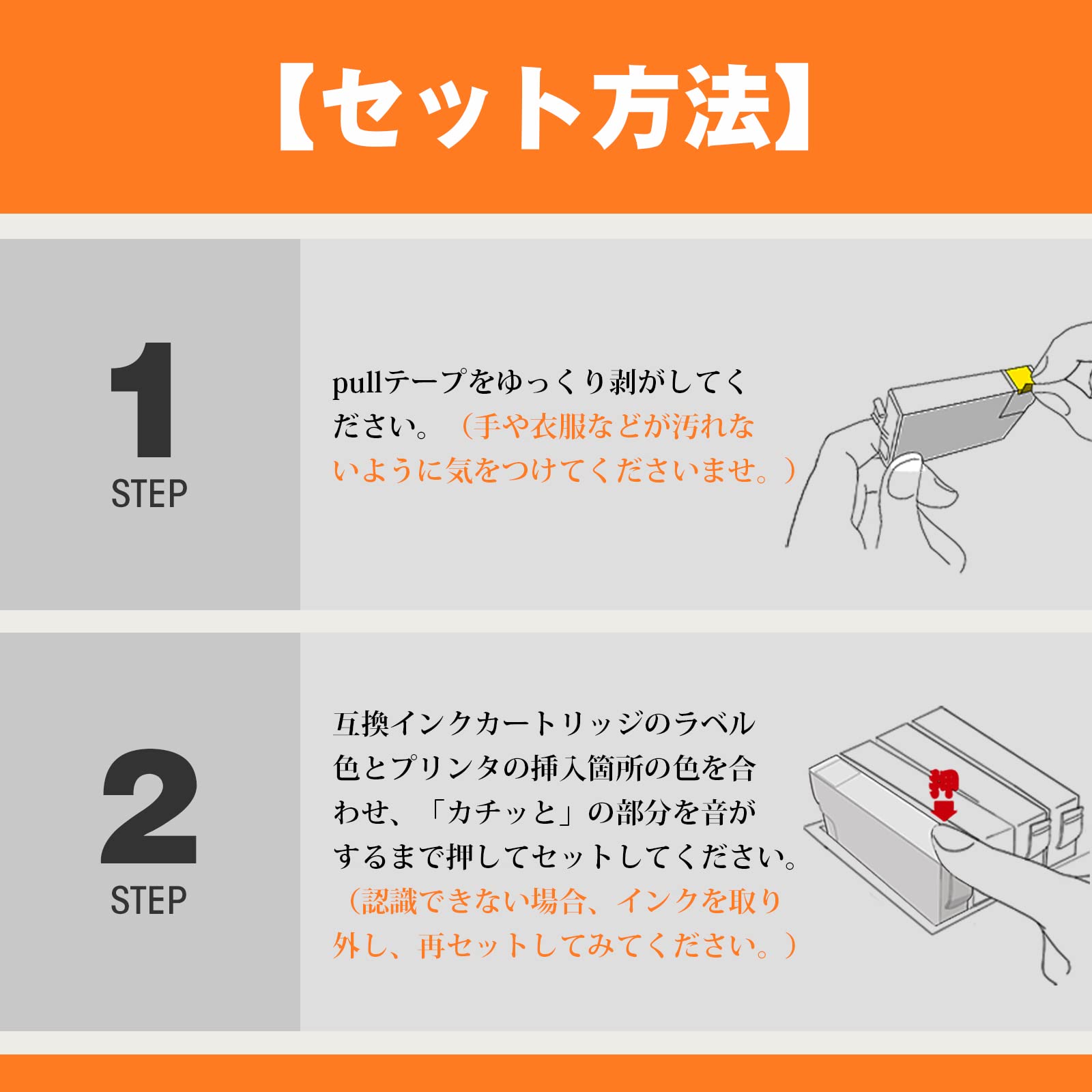 【セット方法】

1
STEP

pullテープをゆっくり剥がしてください。（手や衣服などが汚れないように気をつけてくださいませ。）

2
STEP

互換インクカートリッジのラベル色とプリンタの挿入箇所の色を合わせ、「カチッと」の部分を音がするまで押してセットしてください。（認識できない場合、インクを取り外し、再セットしてみてください。）

押