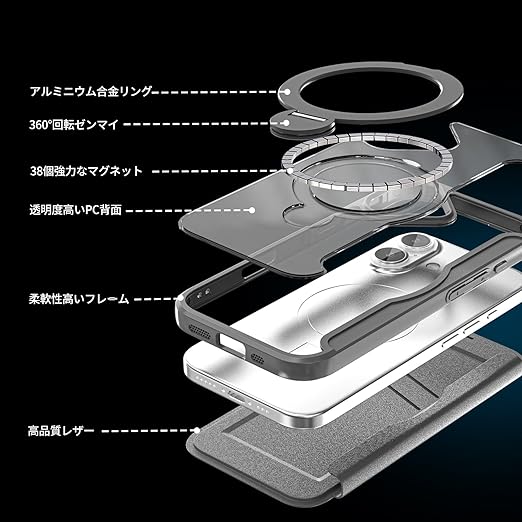 アルミニウム合金リング

360°回転ゼンマイ

38個強力なマグネット

透明度高いPC背面

柔軟性高いフレーム

高品質レザー