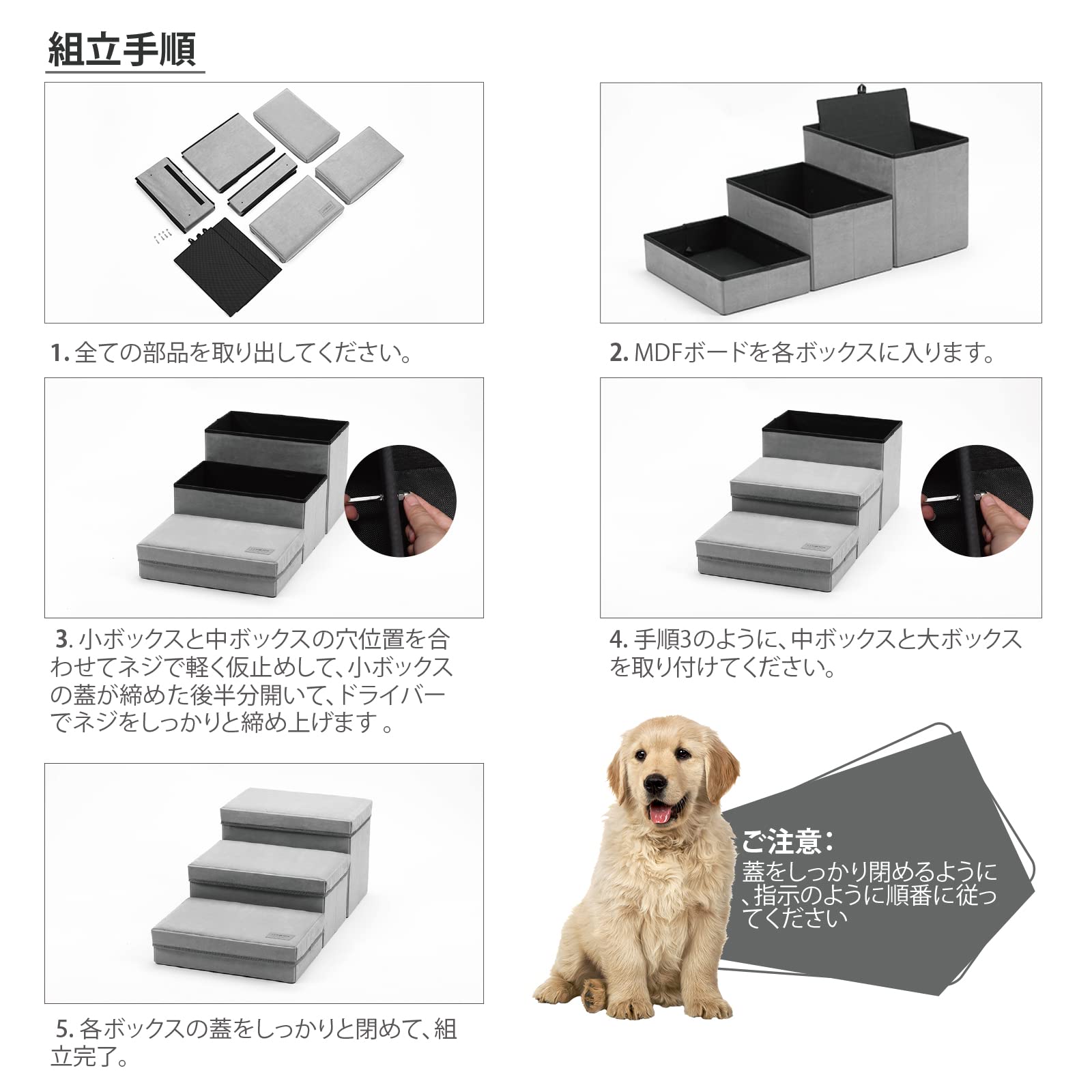 組立手順

1. 全ての部品を取り出してください。

2. MDFボードを各ボックスに入ります。

3. 小ボックスと中ボックスの穴位置を合わせてネジで軽く仮止めして、小ボックスの蓋が締めた後半分開いて、ドライバーでネジをしっかりと締め上げます 。

4. 手順3のように、中ボックスと大ボックスを取り付けてください。

5. 各ボックスの蓋をしっかりと閉めて、組立完了。

ご注意:
蓋をしっかり閉めるように、指示のように順番に従ってください