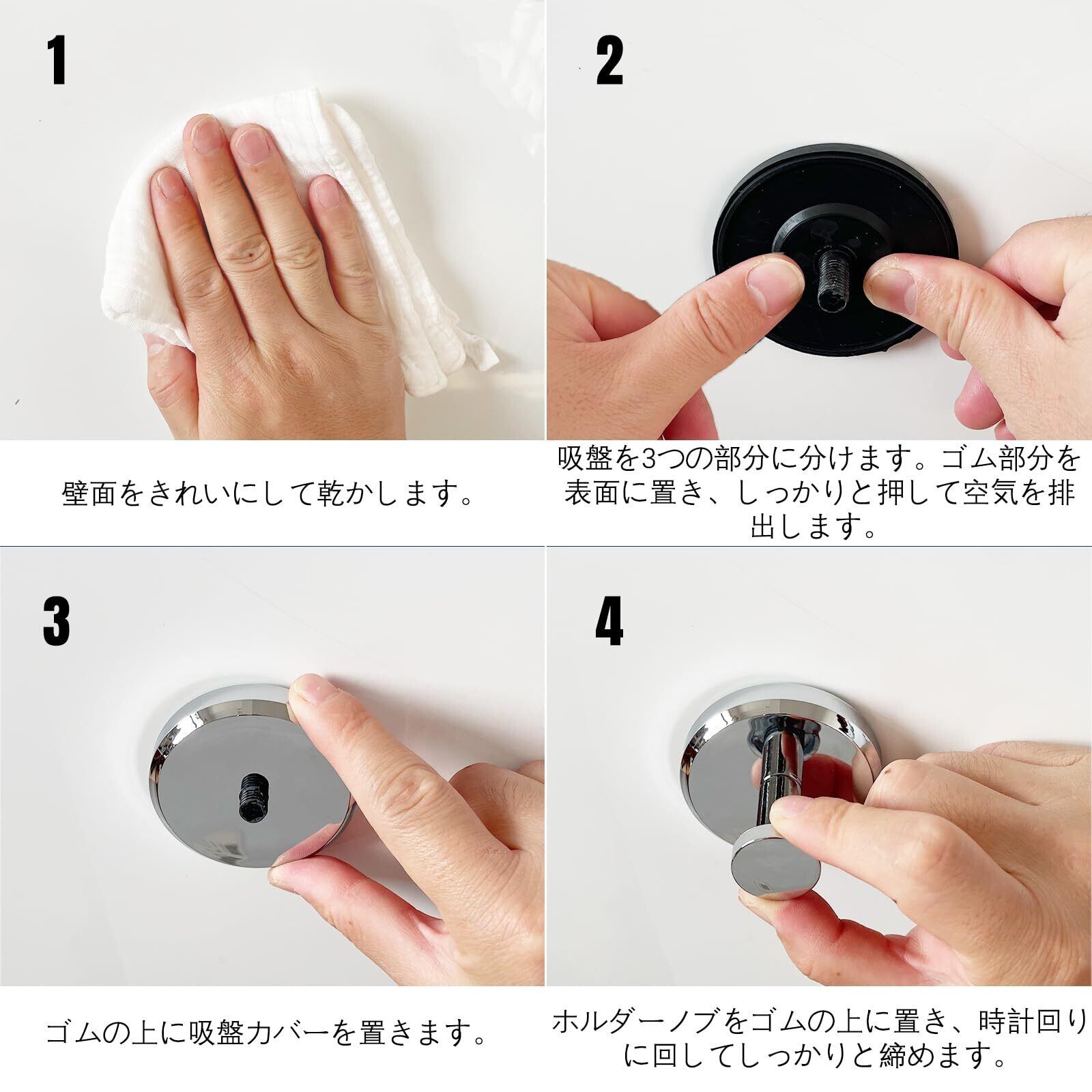 1

壁面をきれいにして乾かします。

2

吸盤を3つの部分に分けます。ゴム部分を表面に置き、しっかりと押して空気を排出します。

3

ゴムの上に吸盤カバーを置きます。

4

ホルダーノブをゴムの上に置き、時計回りに回してしっかりと締めます。