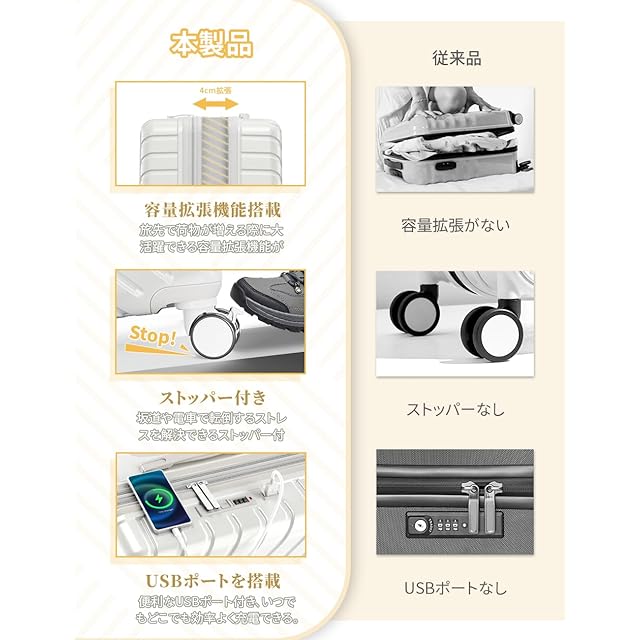 本製品

4cm拡張

容量拡張機能搭載

旅先で荷物が増える際に大活躍できる容量拡張機能が

Stop!

ストッパー付き

坂道や電車で転倒するストレスを解決できるストッパー付

USBポートを搭載

便利なUSBポート付き、いつでもどこでも効率よく充電できる。

従来品

容量拡張がない

ストッパーなし

USBポートなし