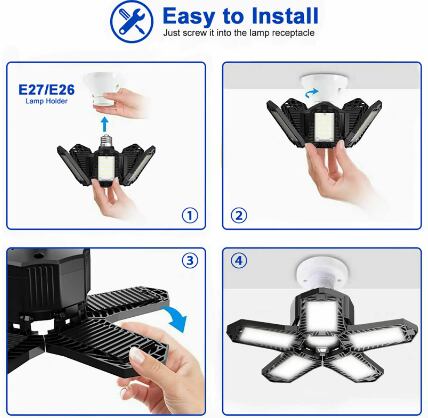 Easy to Install
Just screw it into the lamp receptacle

E27/E26
Lamp Holder

①

②

③

④