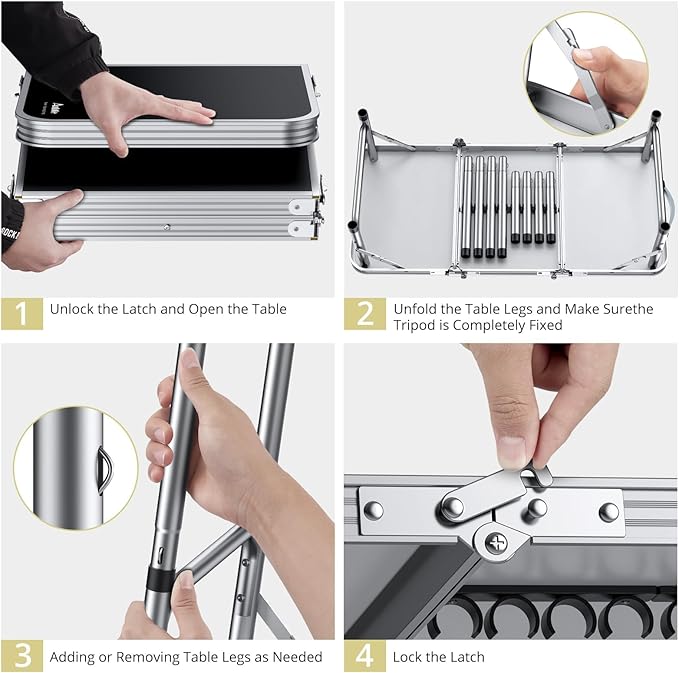 1 Unlock the Latch and Open the Table

2 Unfold the Table Legs and Make Surethe Tripod is Completely Fixed

3 Adding or Removing Table Legs as Needed

4 Lock the Latch