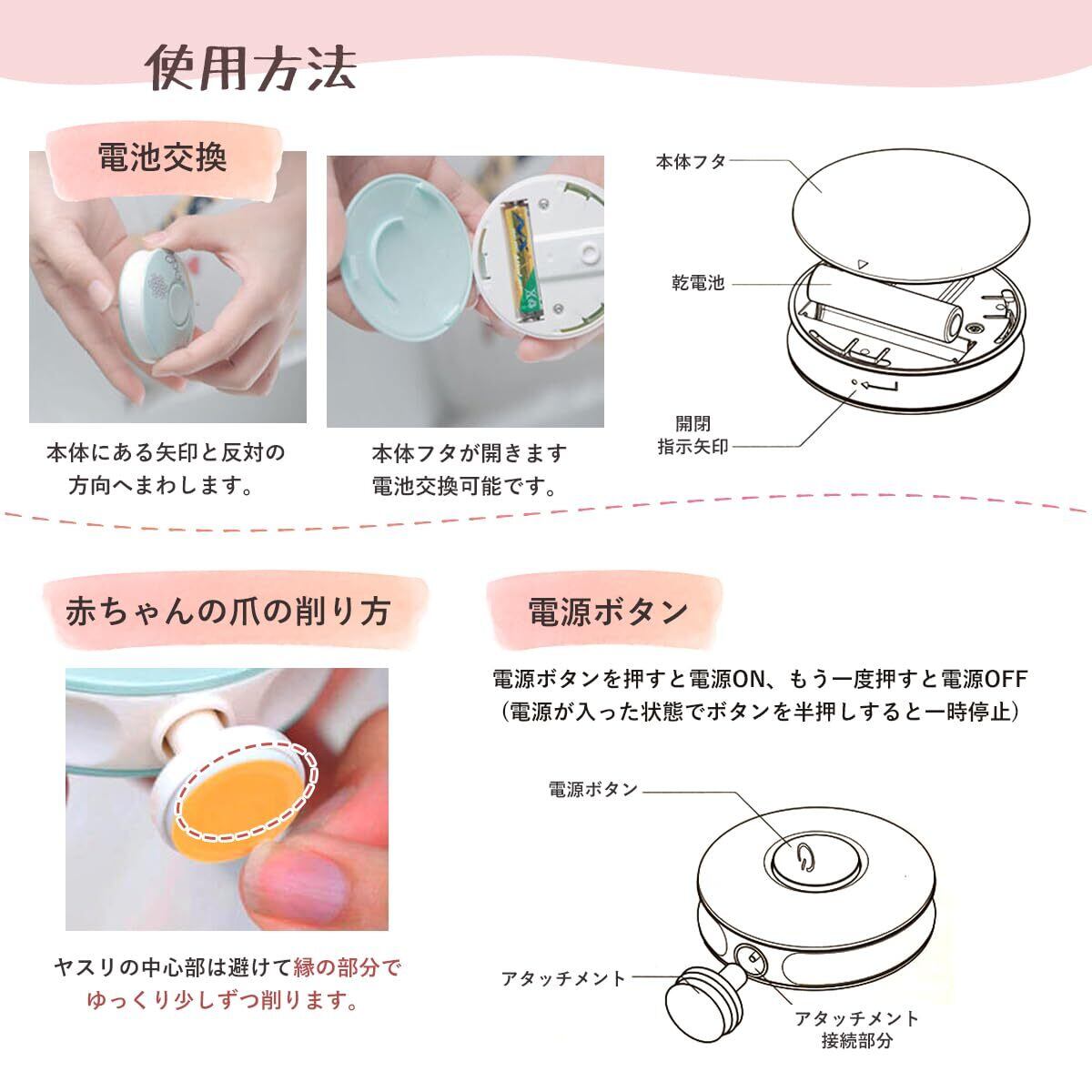 使用方法

電池交換

本体にある矢印と反対の方向へまわします。

本体フタが開きます
電池交換可能です。

本体フタ

乾電池

開閉
指示矢印

赤ちゃんの爪の削り方

ヤスリの中心部は避けて縁の部分でゆっくり少しずつ削ります。

電源ボタン

電源ボタンを押すと電源ON、もう一度押すと電源OFF
（電源が入った状態でボタンを半押しすると一時停止）

電源ボタン

アタッチメント

アタッチメント
接続部分