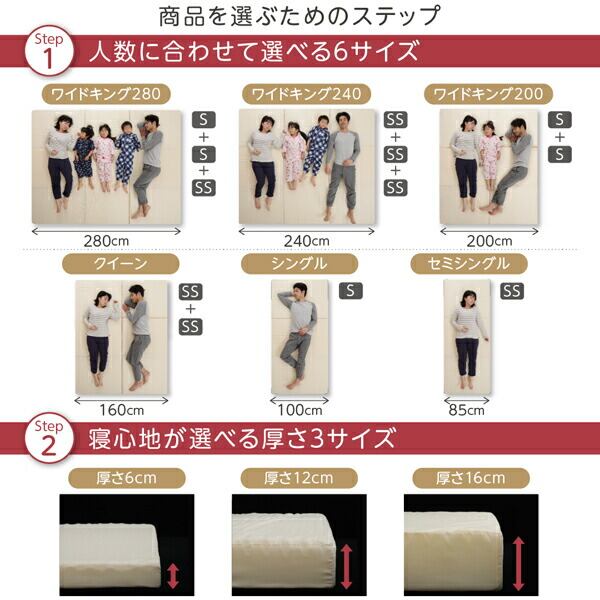 商品を選ぶためのステップ

Step 1 人数に合わせて選べる6サイズ

ワイドキング280
S + S + SS
280cm

ワイドキング240
SS + SS + SS
240cm

ワイドキング200
S + S
200cm

クイーン
SS + SS
160cm

シングル
S
100cm

セミシングル
SS
85cm

Step 2 寝心地が選べる厚さ3サイズ

厚さ6cm

厚さ12cm

厚さ16cm