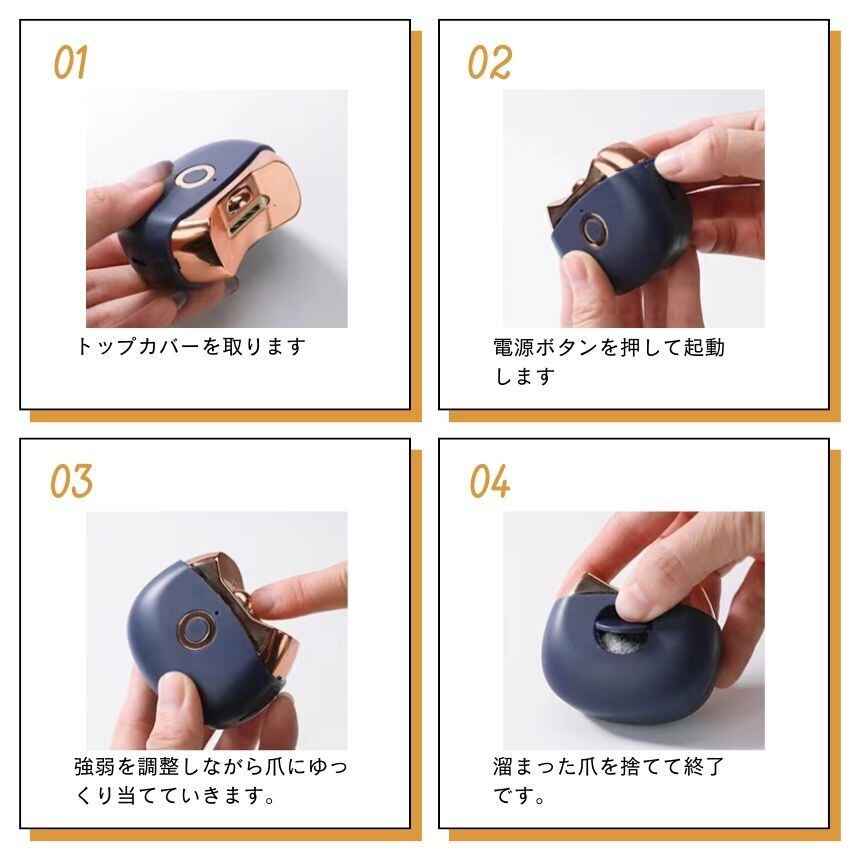 01

トップカバーを取ります

02

電源ボタンを押して起動します

03

強弱を調整しながら爪にゆっくり当てていきます。

04

溜まった爪を捨てて終了です。