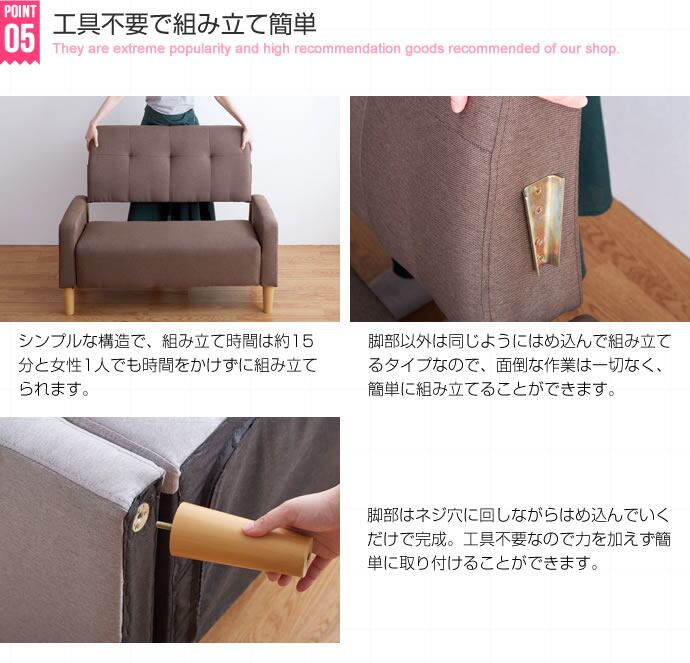 POINT 05

工具不要で組み立て簡単

They are extreme popularity and high recommendation goods recommended of our shop.

シンプルな構造で、組み立て時間は約15分と女性1人でも時間をかけずに組み立てられます。

脚部以外は同じようにはめ込んで組み立てるタイプなので、面倒な作業は一切なく、簡単に組み立てることができます。

脚部はネジ穴に回しながらはめ込んでいくだけで完成。工具不要なので力を加えず簡単に取り付けることができます。