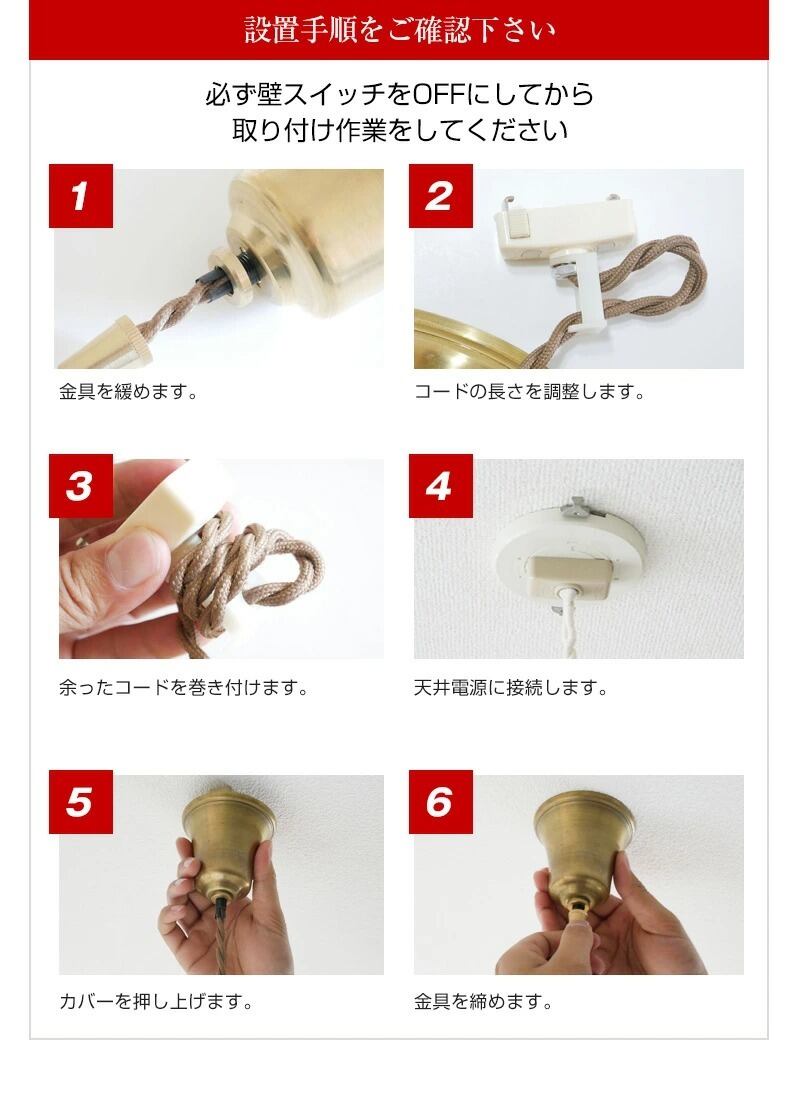 設置手順をご確認下さい

必ず壁スイッチをOFFにしてから
取り付け作業をしてください

1

金具を緩めます。

2

コードの長さを調整します。

3

余ったコードを巻き付けます。

4

天井電源に接続します。

5

カバーを押し上げます。

6

金具を締めます。