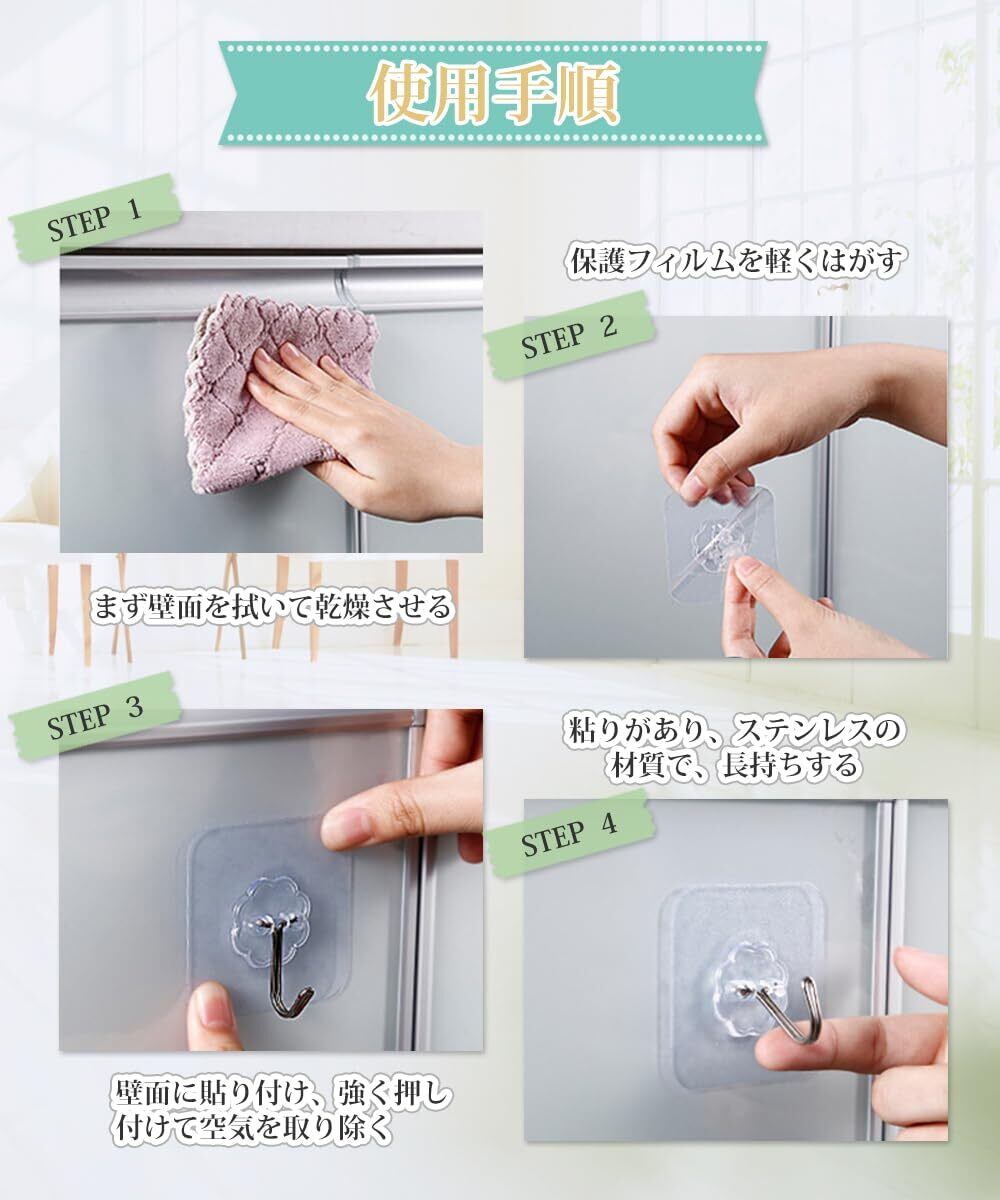 使用手順

STEP 1

まず壁面を拭いて乾燥させる

保護フィルムを軽くはがす

STEP 2

STEP 3

壁面に貼り付け、強く押し付けて空気を取り除く

粘りがあり、ステンレスの材質で、長持ちする

STEP 4