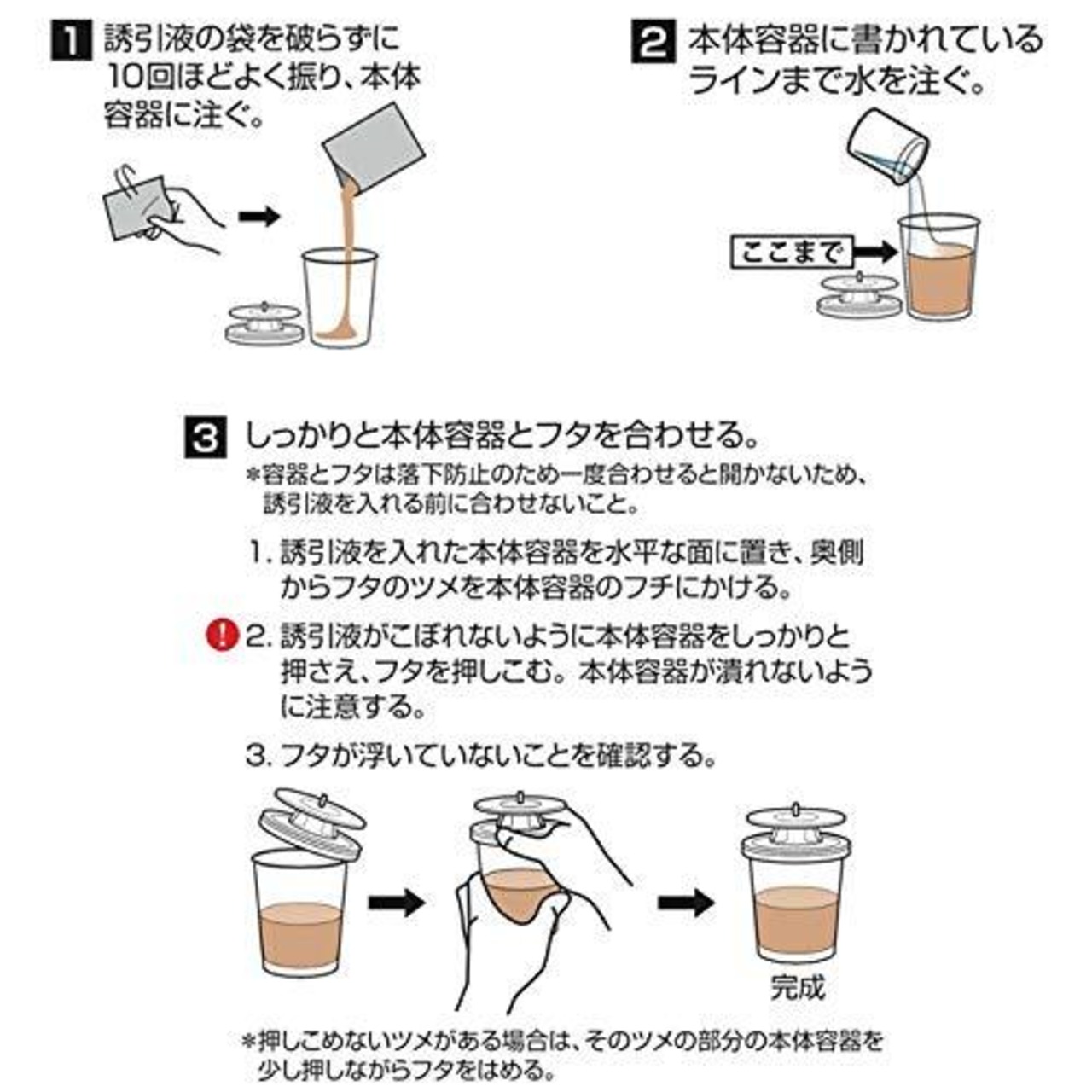 1 誘引液の袋を破らずに10回ほどよく振り、本体容器に注ぐ。

2 本体容器に書かれているラインまで水を注ぐ。

ここまで

3 しっかりと本体容器とフタを合わせる。
＊容器とフタは落下防止のため一度合わせると開かないため、誘引液を入れる前に合わせないこと。

1. 誘引液を入れた本体容器を水平な面に置き、奥側からフタのツメを本体容器のフチにかける。

! 2. 誘引液がこぼれないように本体容器をしっかりと押さえ、フタを押しこむ。本体容器が潰れないように注意する。

3. フタが浮いていないことを確認する。

完成

＊押しこめないツメがある場合は、そのツメの部分の本体容器を少し押しながらフタをはめる。