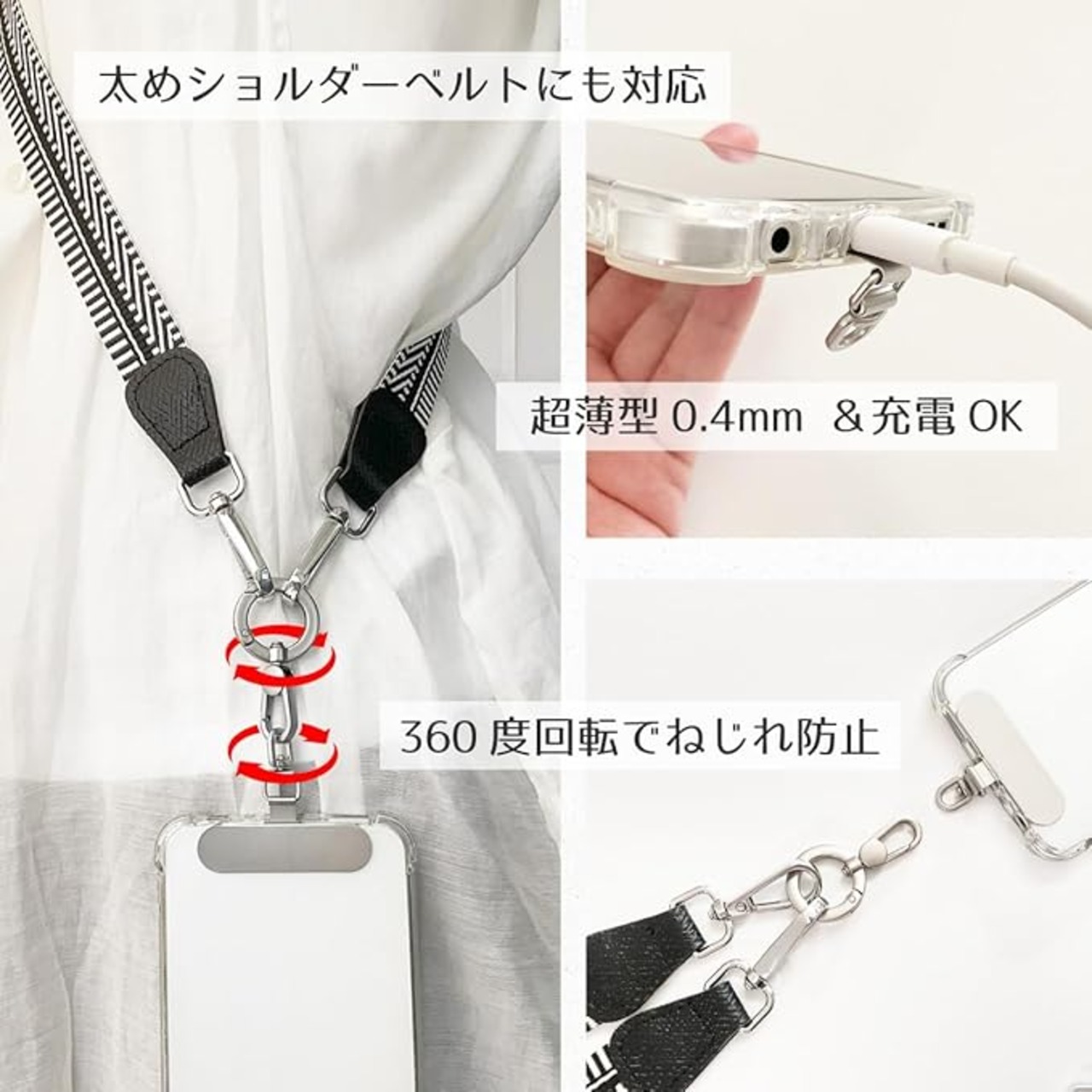 太めショルダーベルトにも対応

超薄型 0.4mm ＆充電 OK

360 度回転でねじれ防止