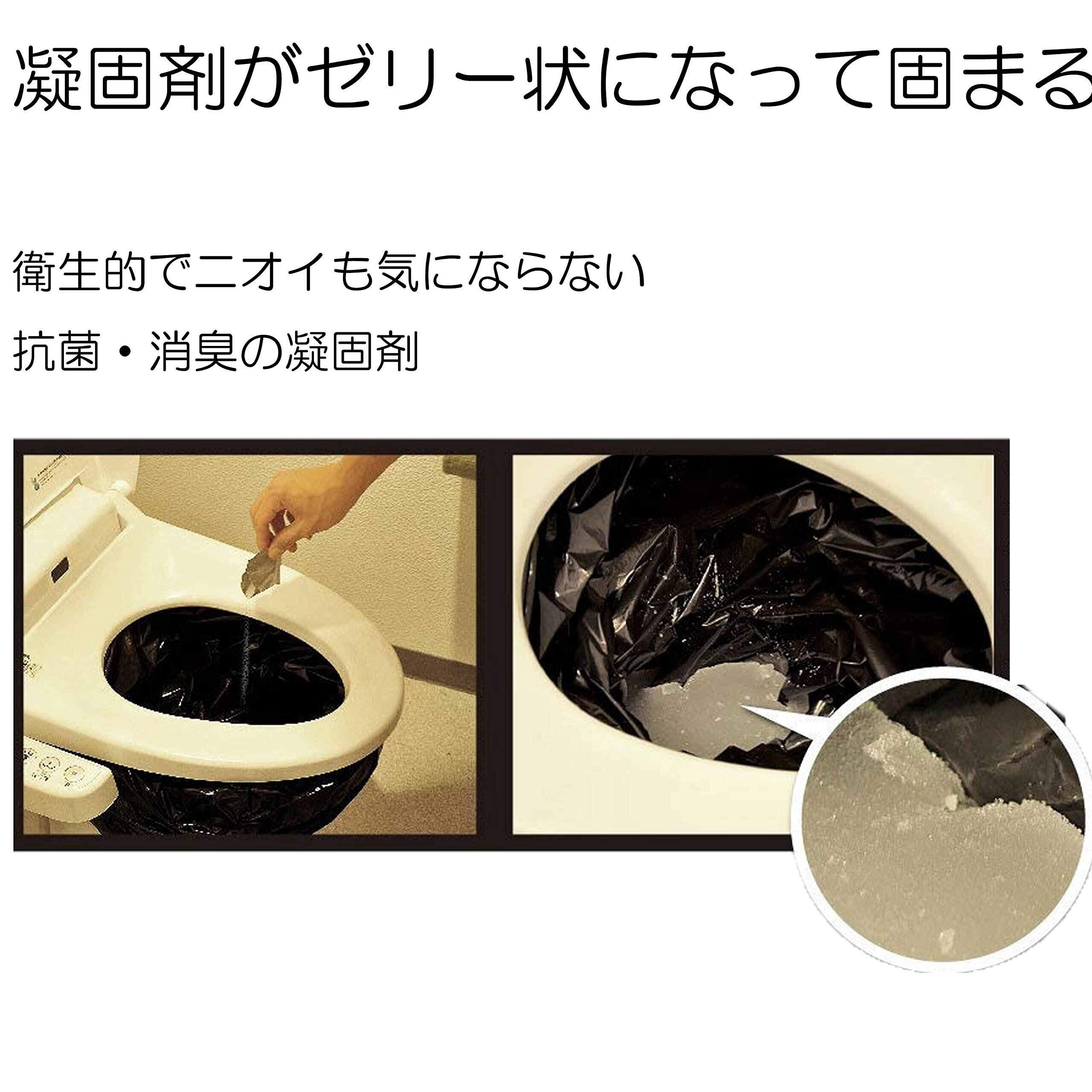 凝固剤がゼリー状になって固まる

衛生的でニオイも気にならない

抗菌・消臭の凝固剤