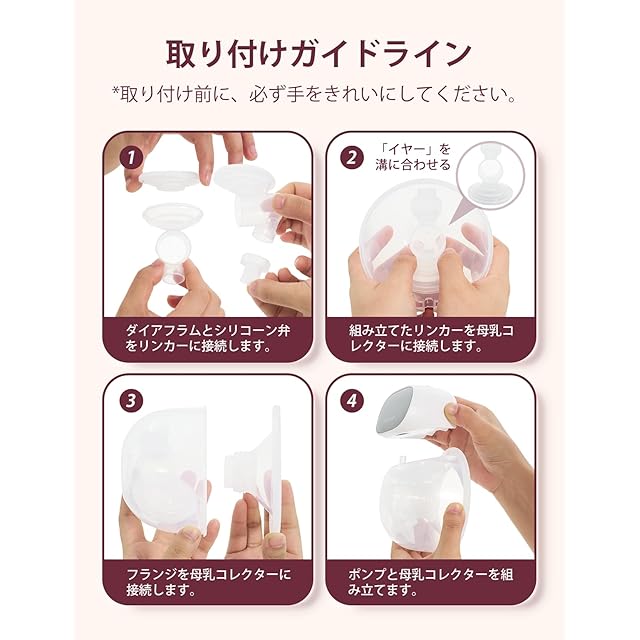 取り付けガイドライン

*取り付け前に、必ず手をきれいにしてください。

1

ダイアフラムとシリコーン弁をリンカーに接続します。

2

「イヤー」を溝に合わせる

組み立てたリンカーを母乳コレクターに接続します。

3

フランジを母乳コレクターに接続します。

4

ポンプと母乳コレクターを組み立てます。