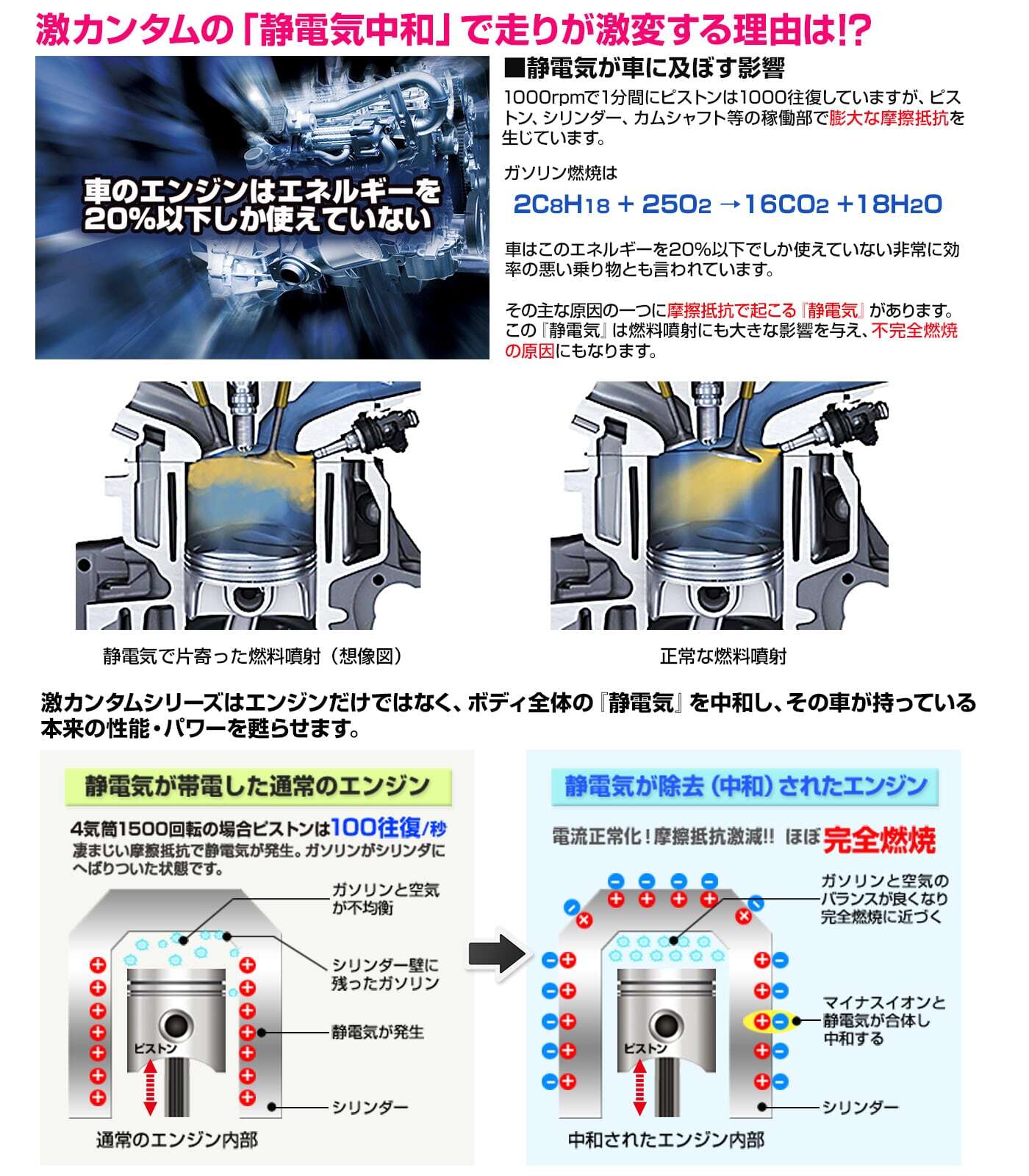 激カンタムの「静電気中和」で走りが激変する理由は!?

車のエンジンはエネルギーを20%以下しか使えていない

■静電気が車に及ぼす影響

1000rpmで1分間にピストンは1000往復していますが、ピストン、シリンダー、カムシャフト等の稼働部で膨大な摩擦抵抗を生じています。

ガソリン燃焼は

$2C_8H_{18} + 25O_2 \rightarrow 16CO_2 + 18H_2O$

車はこのエネルギーを20%以下でしか使えていない非常に効率の悪い乗り物とも言われています。

その主な原因の一つに摩擦抵抗で起こる『静電気』があります。この『静電気』は燃料噴射にも大きな影響を与え、不完全燃焼の原因にもなります。

静電気で片寄った燃料噴射（想像図）

正常な燃料噴射

激カンタムシリーズはエンジンだけではなく、ボディ全体の『静電気』を中和し、その車が持っている本来の性能・パワーを甦らせます。

静電気が帯電した通常のエンジン

4気筒1500回転の場合ピストンは100往復/秒
凄まじい摩擦抵抗で静電気が発生。ガソリンがシリンダにへばりついた状態です。

ガソリンと空気が不均衡

シリンダー壁に残ったガソリン

静電気が発生

ピストン

シリンダー

通常のエンジン内部

静電気が除去（中和）されたエンジン

電流正常化！摩擦抵抗激減!! ほぼ完全燃焼

ガソリンと空気のバランスが良くなり完全燃焼に近づく

マイナスイオンと静電気が合体し中和する

ピストン

シリンダー

中和されたエンジン内部