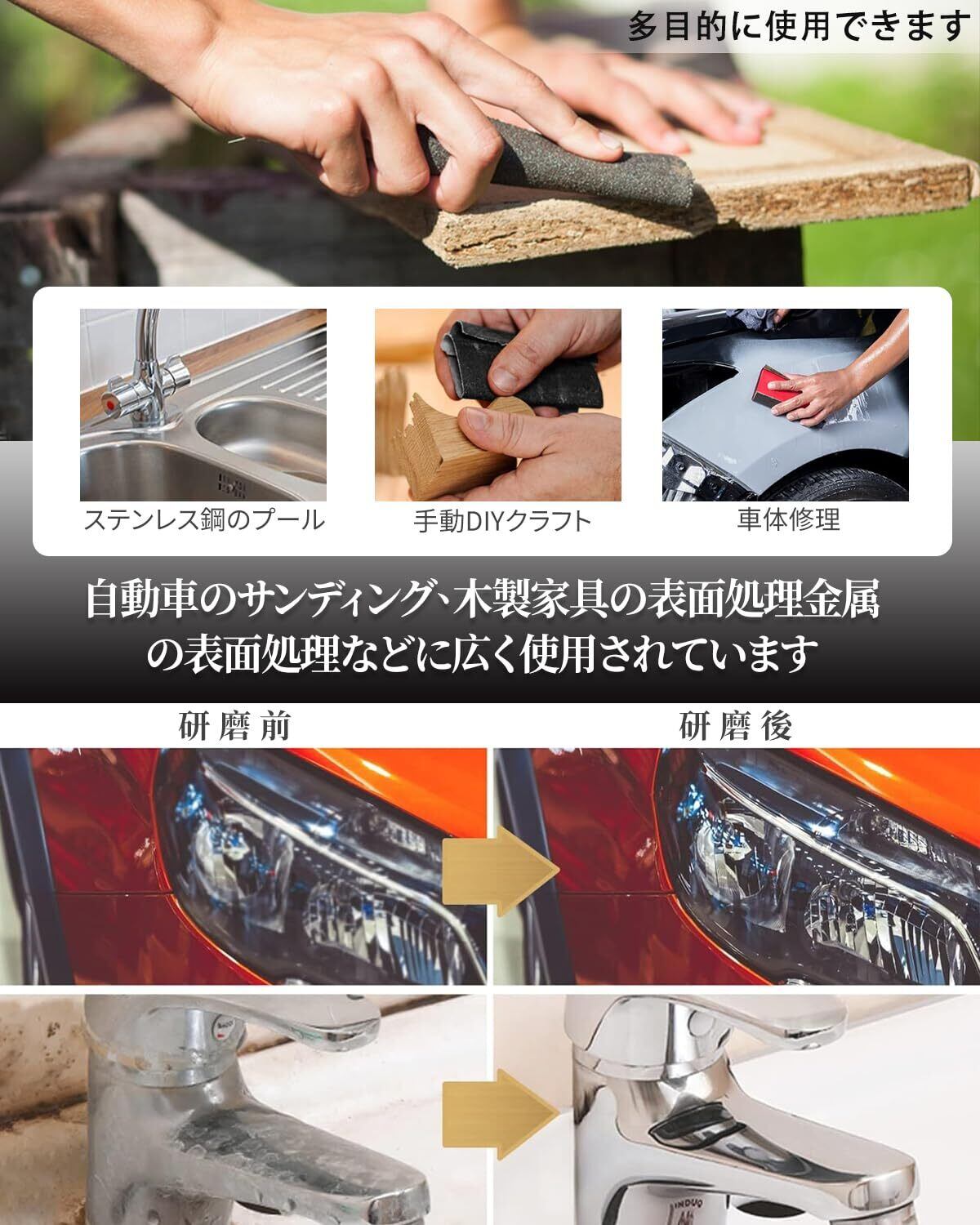 多目的に使用できます

ステンレス鋼のプール

手動DIYクラフト

車体修理

自動車のサンディング、木製家具の表面処理金属の表面処理などに広く使用されています

研磨前

研磨後