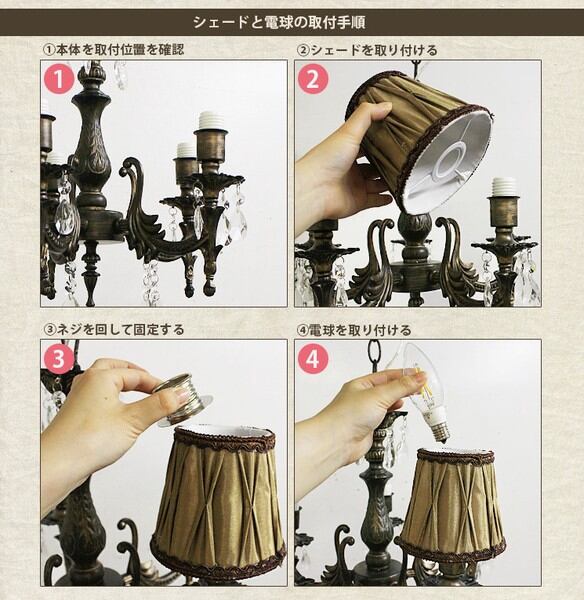 シェードと電球の取付手順

①本体を取付位置を確認

1

②シェードを取り付ける

2

③ネジを回して固定する

3

④電球を取り付ける

4