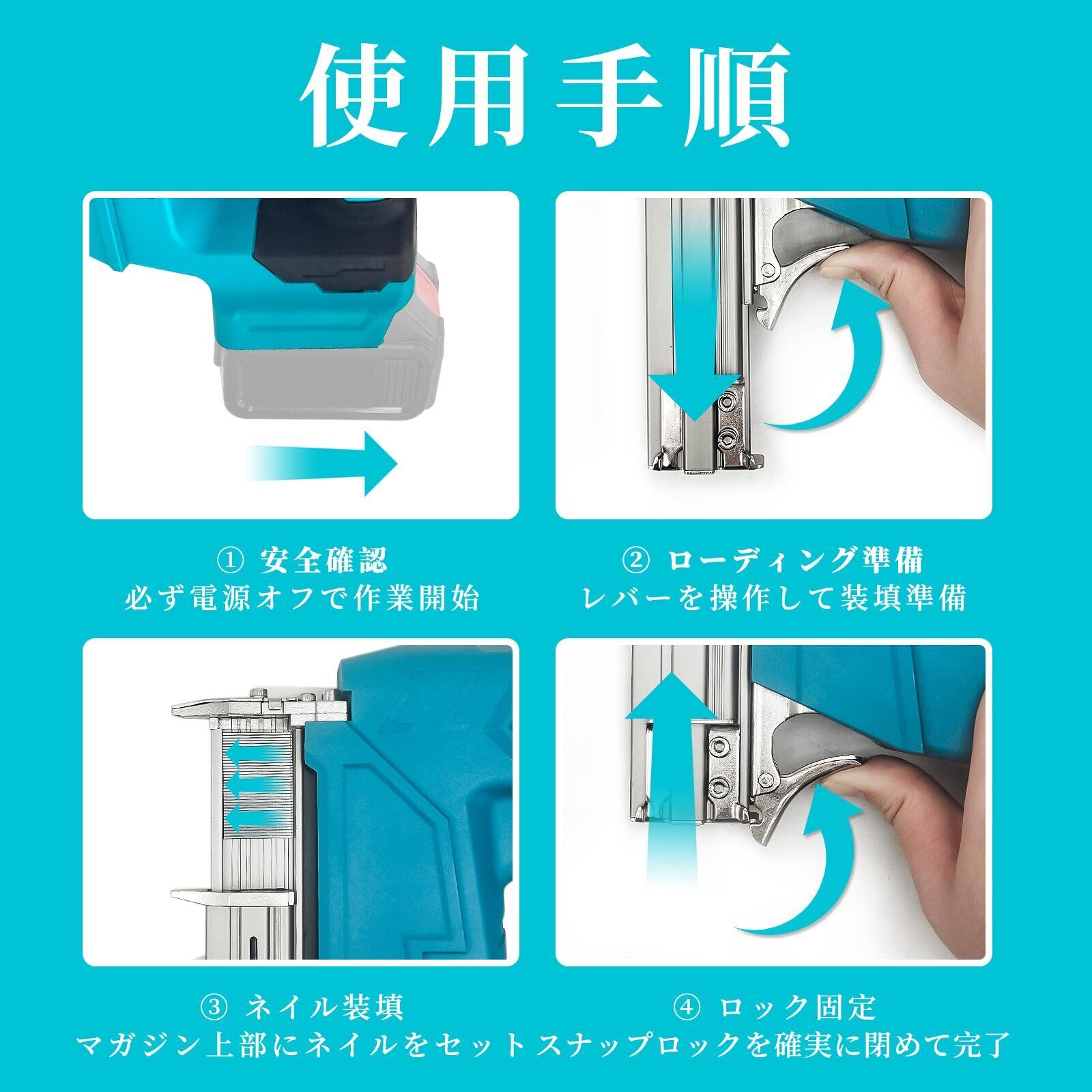 使用手順

① 安全確認
必ず電源オフで作業開始

② ローディング準備
レバーを操作して装填準備

③ ネイル装填
マガジン上部にネイルをセット

④ ロック固定
スナップロックを確実に閉めて完了