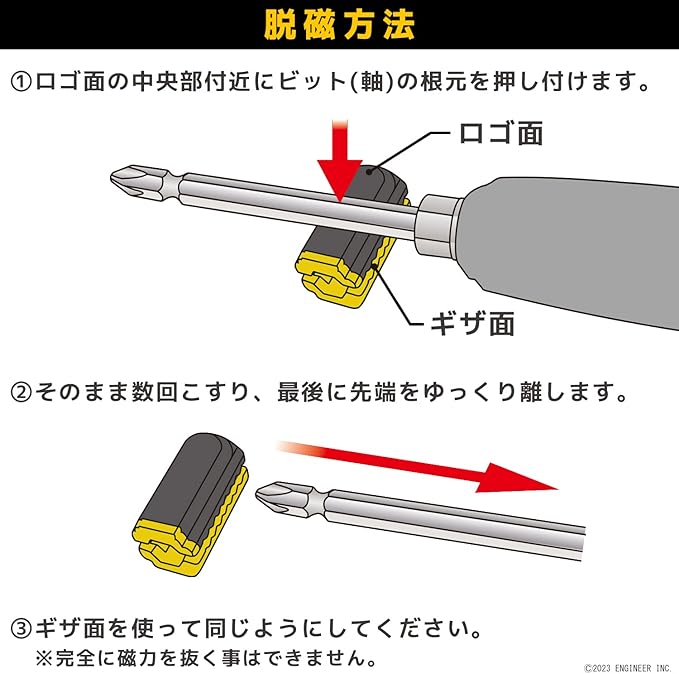 脱磁方法

①ロゴ面の中央部付近にビット(軸)の根元を押し付けます。

ロゴ面

ギザ面

②そのまま数回こすり、最後に先端をゆっくり離します。

③ギザ面を使って同じようにしてください。
※完全に磁力を抜く事はできません。

©2023 ENGINEER INC.