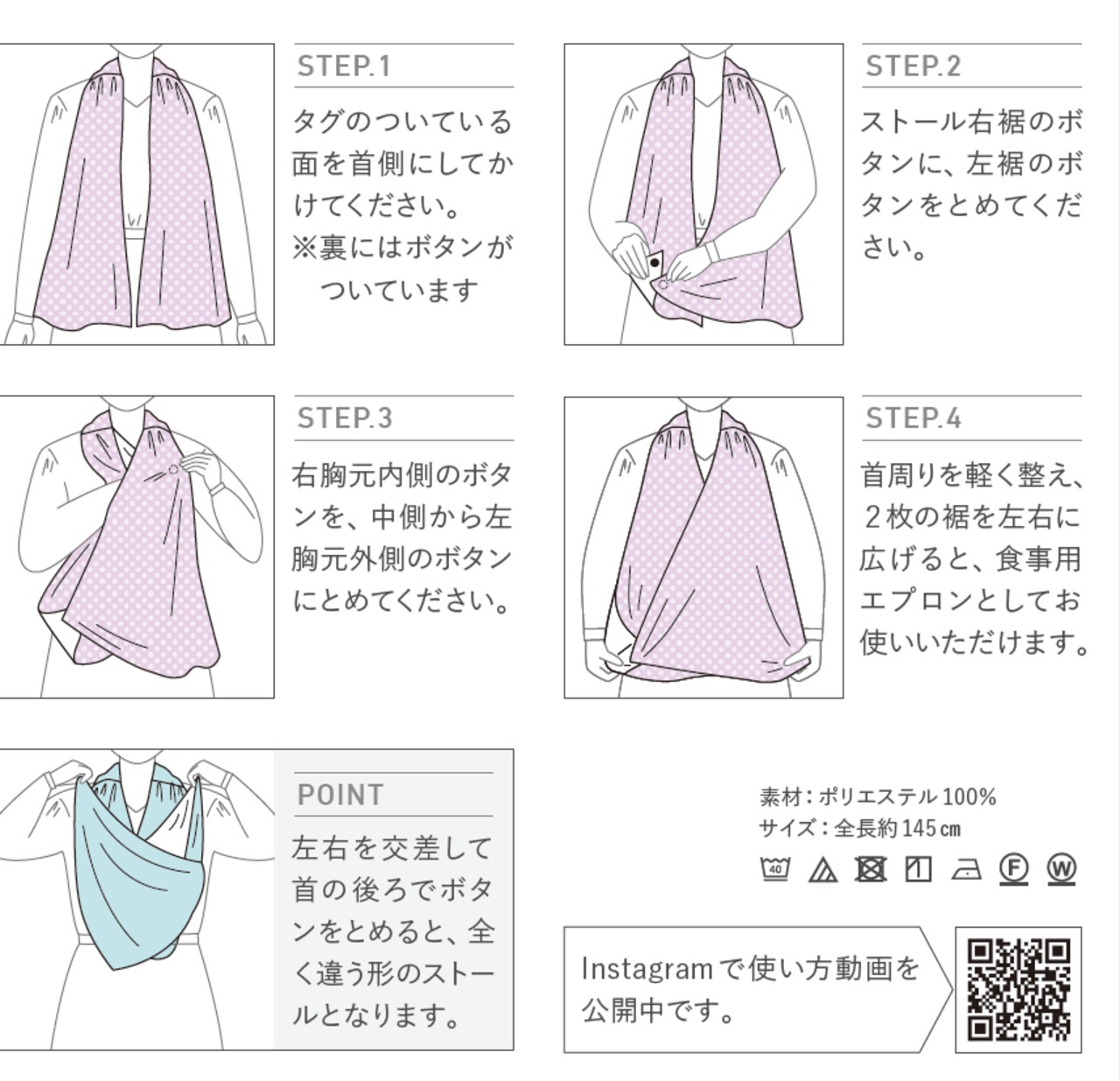 STEP.1

タグのついている面を首側にしてかけてください。
※裏にはボタンがついています

STEP.2

ストール右裾のボタンに、左裾のボタンをとめてください。

STEP.3

右胸元内側のボタンを、中側から左胸元外側のボタンにとめてください。

STEP.4

首周りを軽く整え、2枚の裾を左右に広げると、食事用エプロンとしてお使いいただけます。

POINT

左右を交差して首の後ろでボタンをとめると、全く違う形のストールとなります。

素材：ポリエステル100%
サイズ：全長約145㎝

40 F W

Instagramで使い方動画を公開中です。