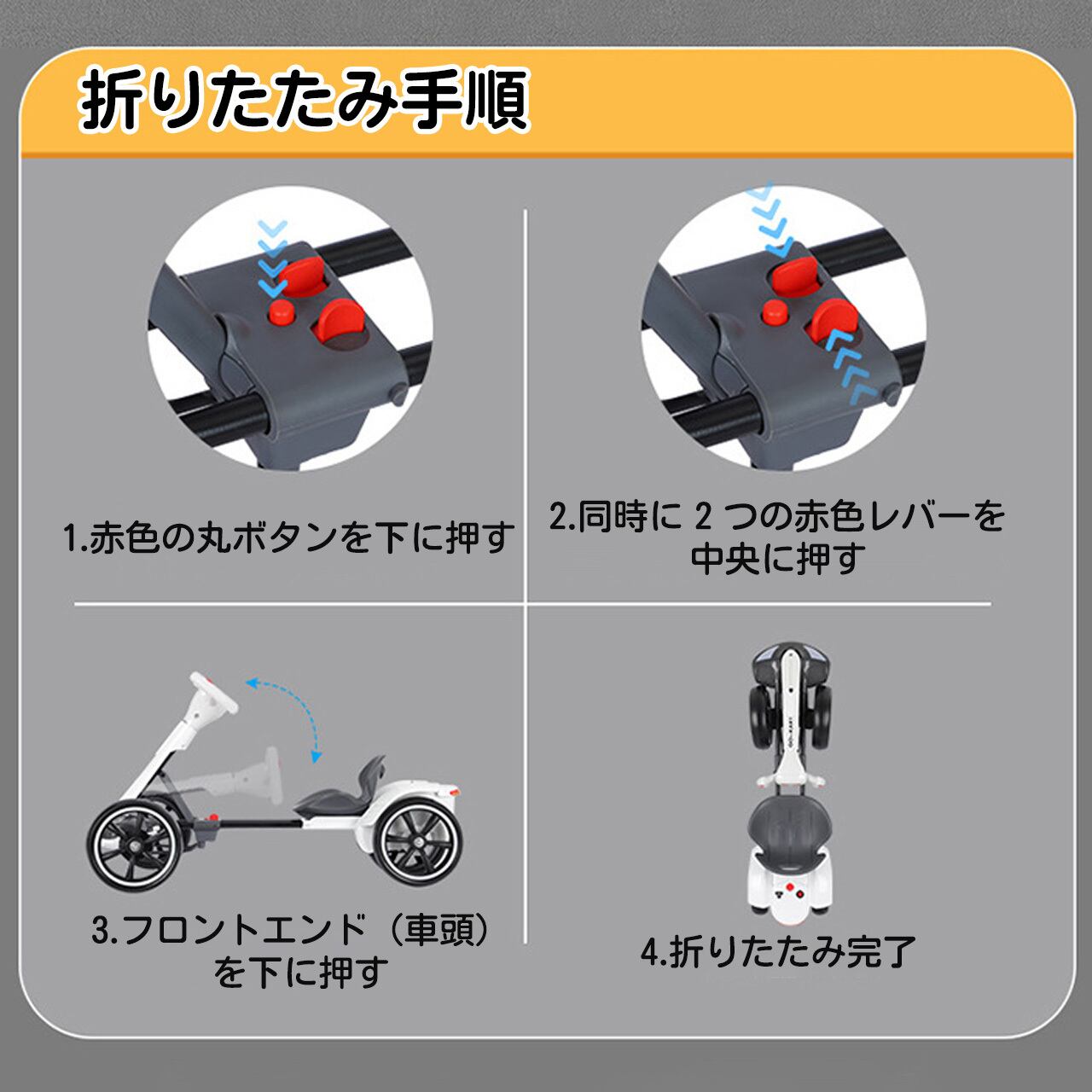 折りたたみ手順

1.赤色の丸ボタンを下に押す

2.同時に 2 つの赤色レバーを中央に押す

3.フロントエンド（車頭）を下に押す

4.折りたたみ完了