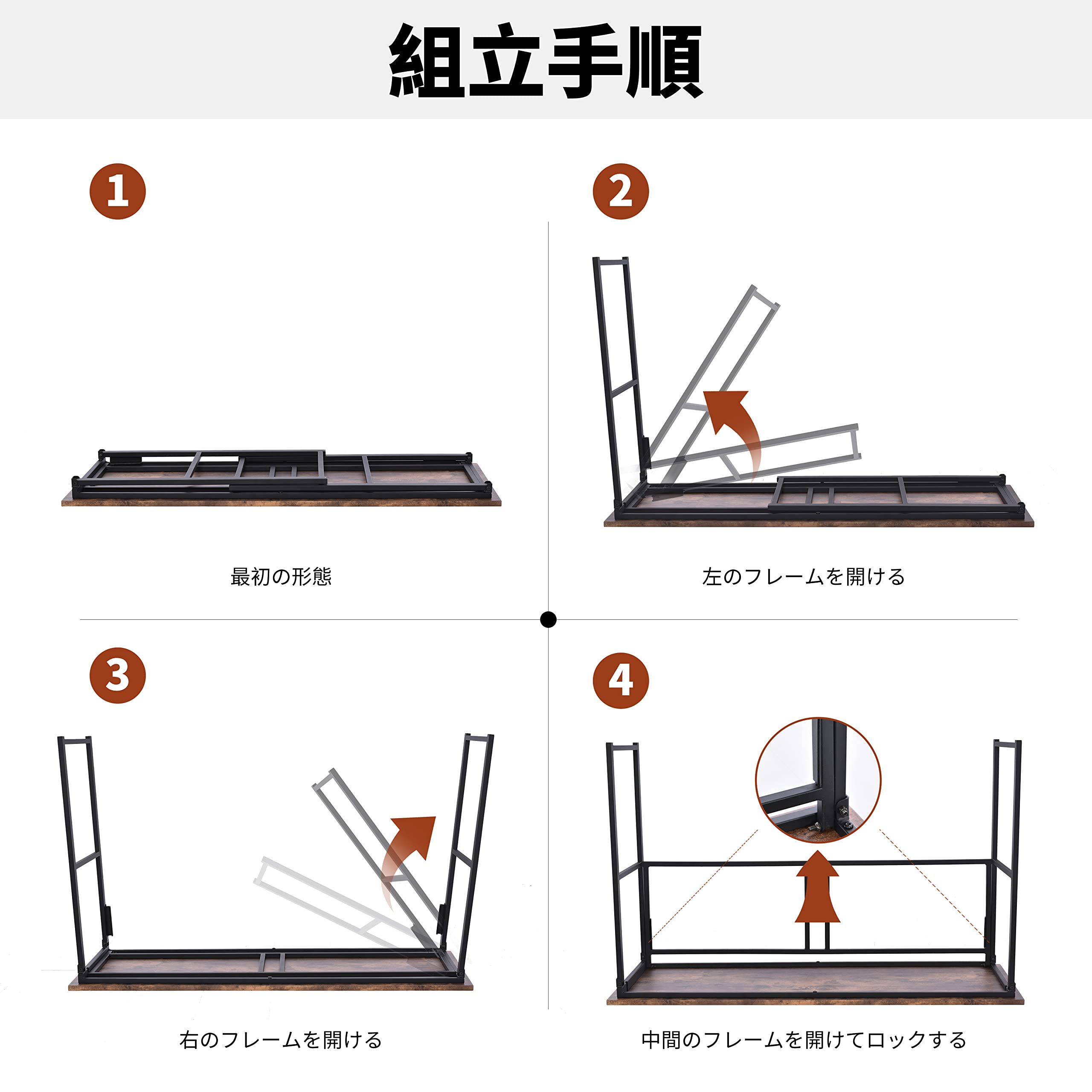 組立手順

1

最初の形態

2

左のフレームを開ける

3

右のフレームを開ける

4

中間のフレームを開けてロックする