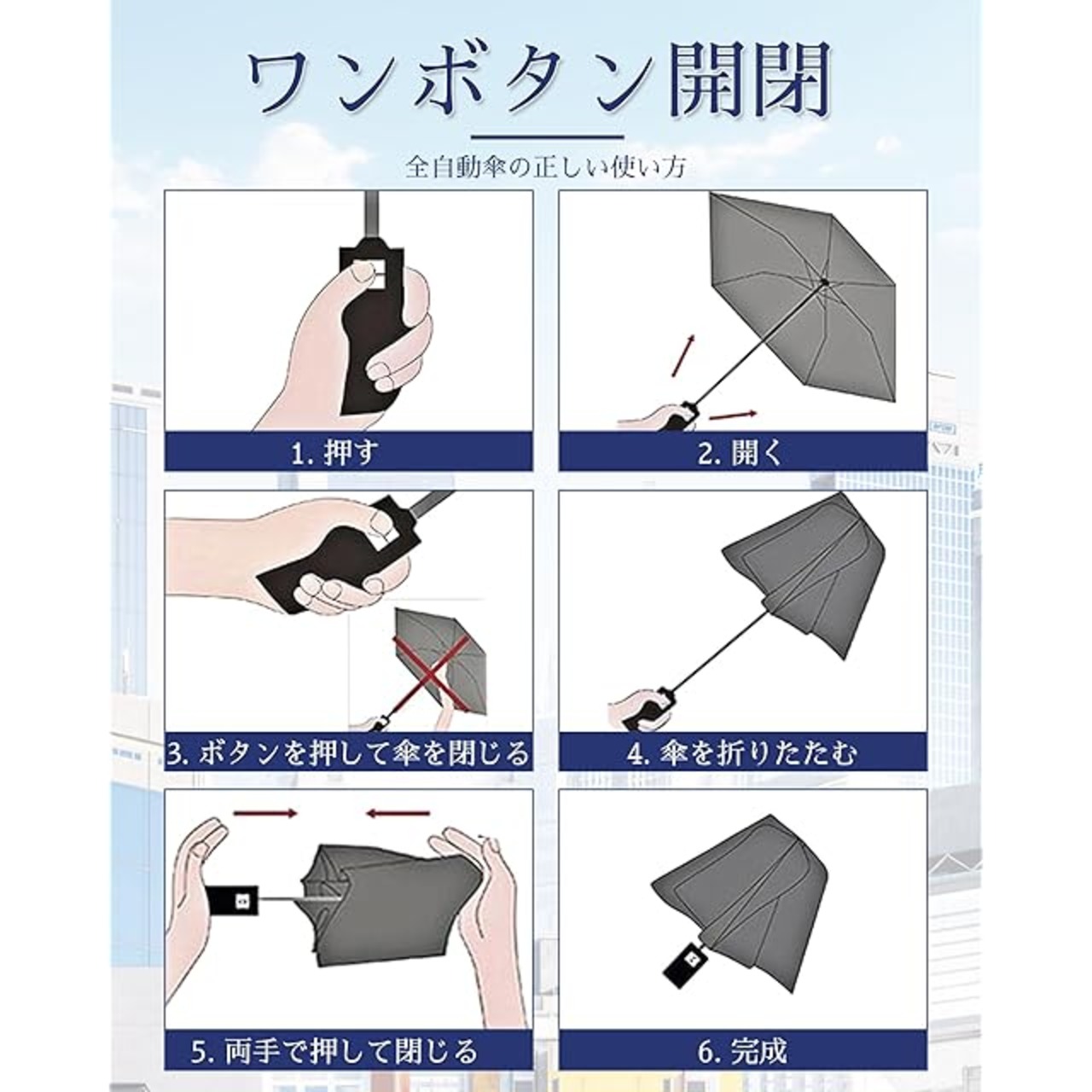 ワンボタン開閉

全自動傘の正しい使い方

1. 押す

2. 開く

3. ボタンを押して傘を閉じる

4. 傘を折りたたむ

5. 両手で押して閉じる

6. 完成