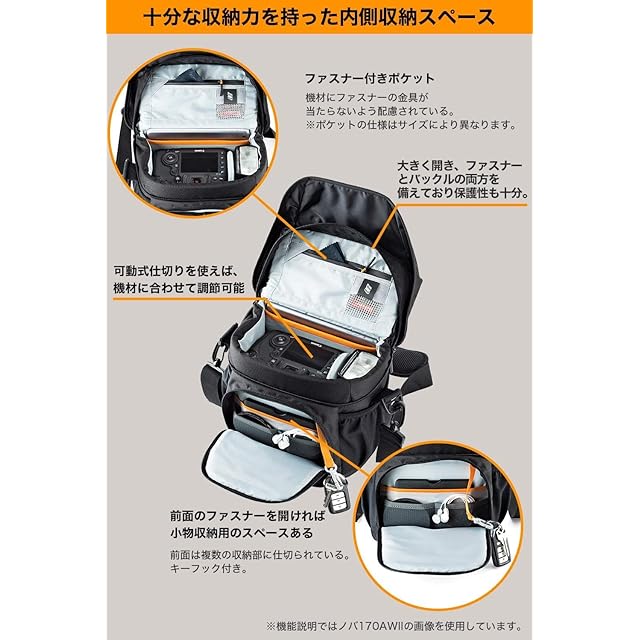 十分な収納力を持った内側収納スペース

ファスナー付きポケット

機材にファスナーの金具が当たらないよう配慮されている。
※ポケットの仕様はサイズにより異なります。

大きく開き、ファスナーとバックルの両方を備えており保護性も十分。

可動式仕切りを使えば、機材に合わせて調節可能

前面のファスナーを開ければ小物収納用のスペースある

前面は複数の収納部に仕切られている。
キーフック付き。

※機能説明ではノバ170AWIIの画像を使用しています。