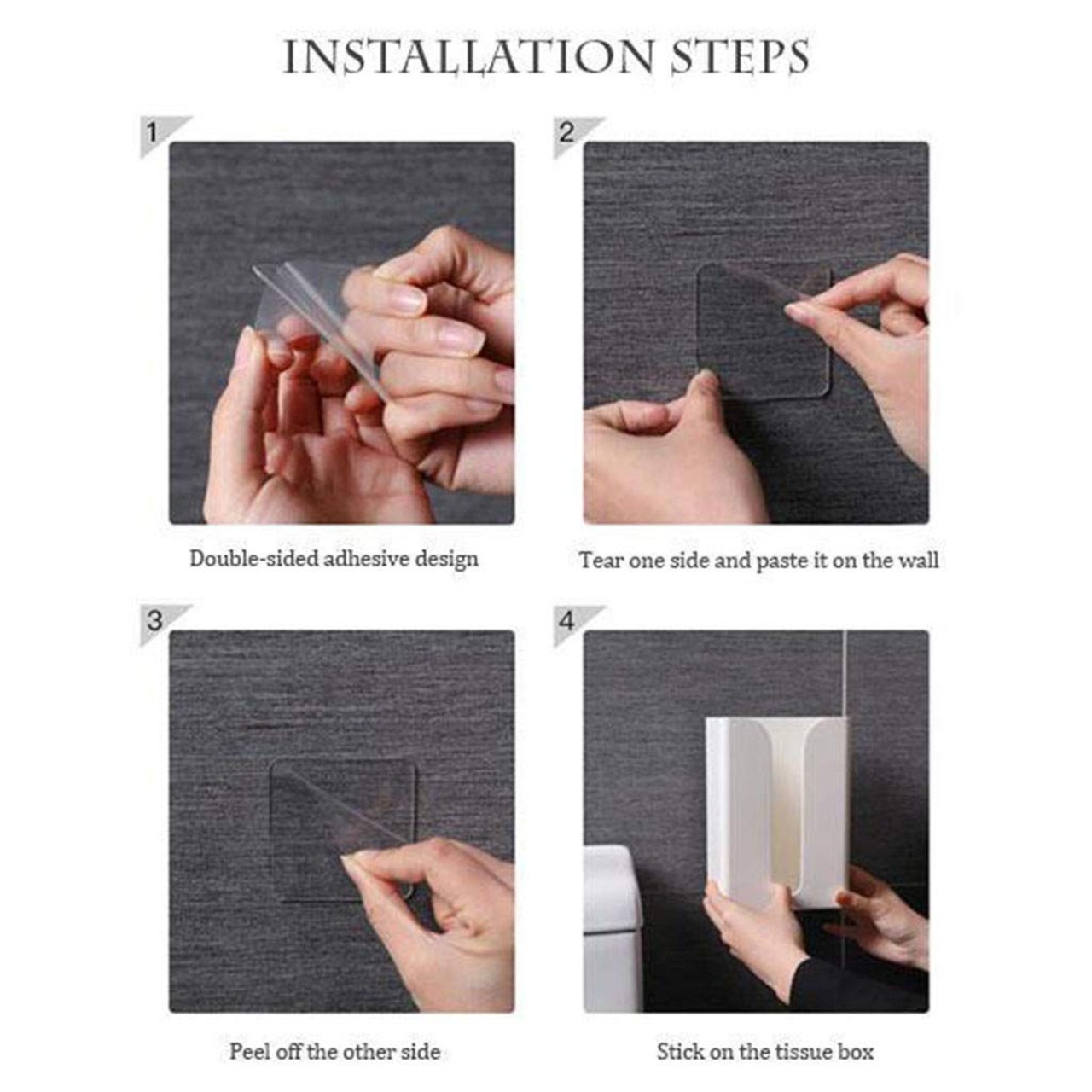 INSTALLATION STEPS

1

Double-sided adhesive design

2

Tear one side and paste it on the wall

3

Peel off the other side

4

Stick on the tissue box