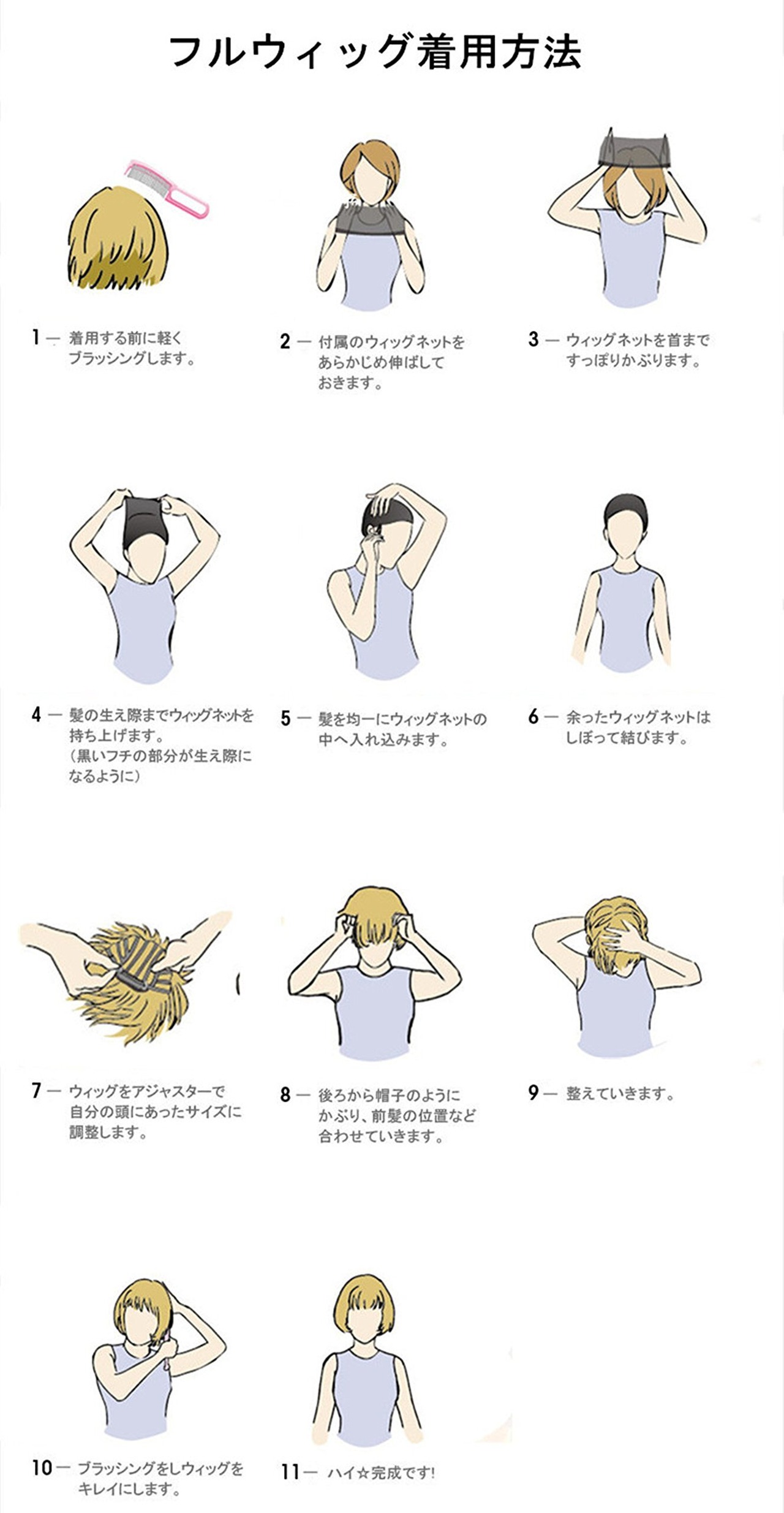 フルウィッグ着用方法

1 — 着用する前に軽くブラッシングします。

2 — 付属のウィッグネットをあらかじめ伸ばしておきます。

3 — ウィッグネットを首まですっぽりかぶります。

4 — 髪の生え際までウィッグネットを持ち上げます。（黒いフチの部分が生え際になるように）

5 — 髪を均一にウィッグネットの中へ入れ込みます。

6 — 余ったウィッグネットはしぼって結びます。

7 — ウィッグをアジャスターで自分の頭にあったサイズに調整します。

8 — 後ろから帽子のようにかぶり、前髪の位置など合わせていきます。

9 — 整えていきます。

10 — ブラッシングをしウィッグをキレイにします。

11 — ハイ☆完成です!