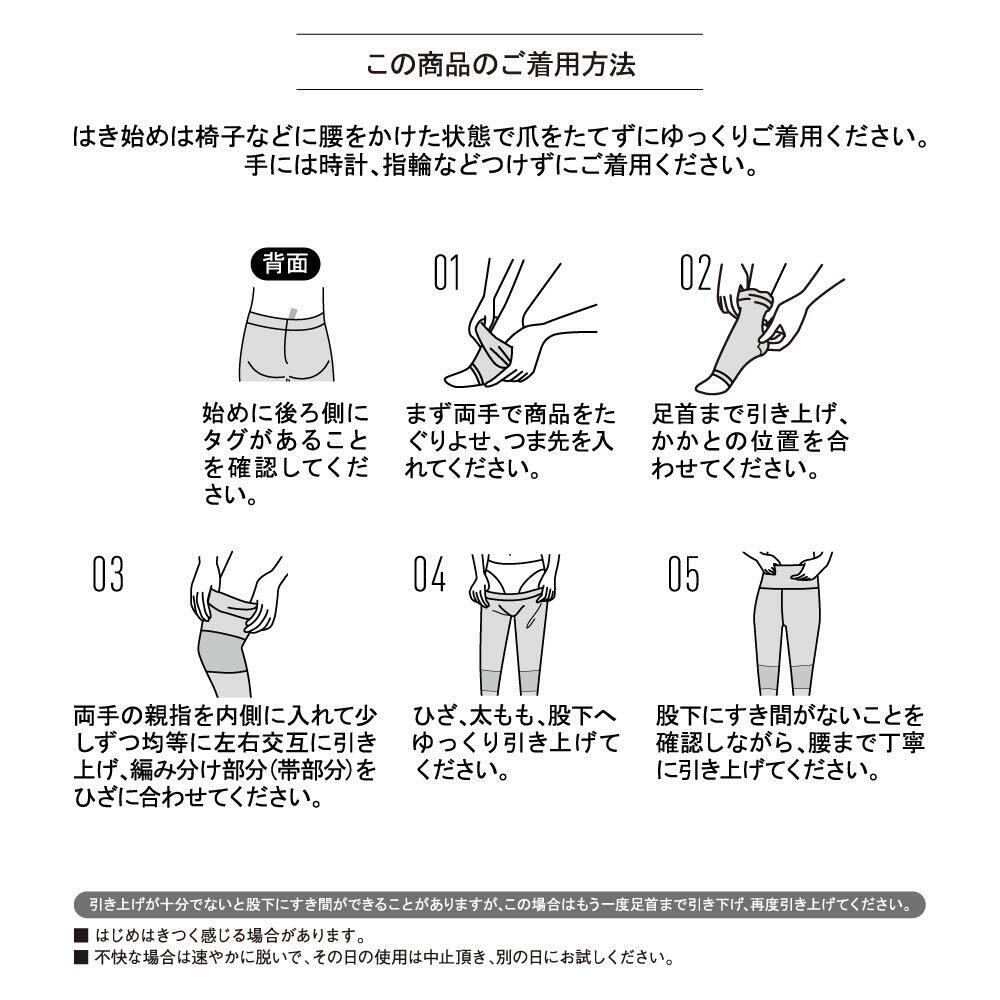 この商品のご着用方法

はき始めは椅子などに腰をかけた状態で爪をたてずにゆっくりご着用ください。
手には時計、指輪などつけずにご着用ください。

背面

始めに後ろ側にタグがあることを確認してください。

01

まず両手で商品をたぐりよせ、つま先を入れてください。

02

足首まで引き上げ、かかとの位置を合わせてください。

03

両手の親指を内側に入れて少しずつ均等に左右交互に引き上げ、編み分け部分(帯部分)をひざに合わせてください。

04

ひざ、太もも、股下へゆっくり引き上げてください。

05

股下にすき間がないことを確認しながら、腰まで丁寧に引き上げてください。

引き上げが十分でないと股下にすき間ができることがありますが、この場合はもう一度足首まで引き下げ、再度引き上げてください。

■ はじめはきつく感じる場合があります。
■ 不快な場合は速やかに脱いで、その日の使用は中止頂き、別の日にお試しください。