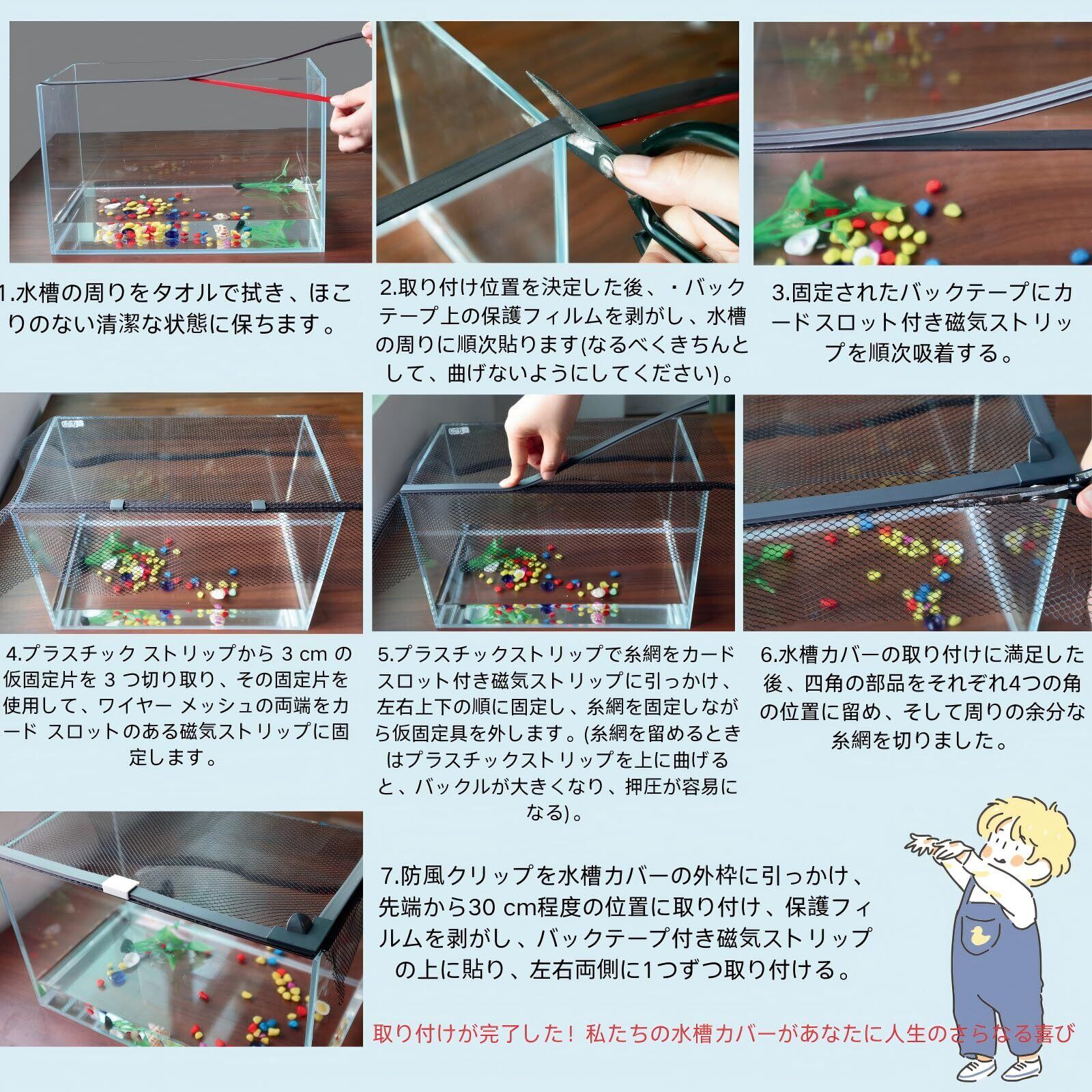 1.水槽の周りをタオルで拭き、ほこりのない清潔な状態に保ちます。

2.取り付け位置を決定した後、・バックテープ上の保護フィルムを剥がし、水槽の周りに順次貼ります(なるべくきちんとして、曲げないようにしてください)。

3.固定されたバックテープにカードスロット付き磁気ストリップを順次吸着する。

4.プラスチック ストリップから 3 cm の仮固定片を 3 つ切り取り、その固定片を使用して、ワイヤー メッシュの両端をカード スロットのある磁気ストリップに固定します。

5.プラスチックストリップで糸網をカードスロット付き磁気ストリップに引っかけ、左右上下の順に固定し、糸網を固定しながら仮固定具を外します。(糸網を留めるときはプラスチックストリップを上に曲げると、バックルが大きくなり、押圧が容易になる)。

6.水槽カバーの取り付けに満足した後、四角の部品をそれぞれ4つの角の位置に留め、そして周りの余分な糸網を切りました。

7.防風クリップを水槽カバーの外枠に引っかけ、先端から30 cm程度の位置に取り付け、保護フィルムを剥がし、バックテープ付き磁気ストリップの上に貼り、左右両側に1つずつ取り付ける。

取り付けが完了した！私たちの水槽カバーがあなたに人生のさらなる喜び