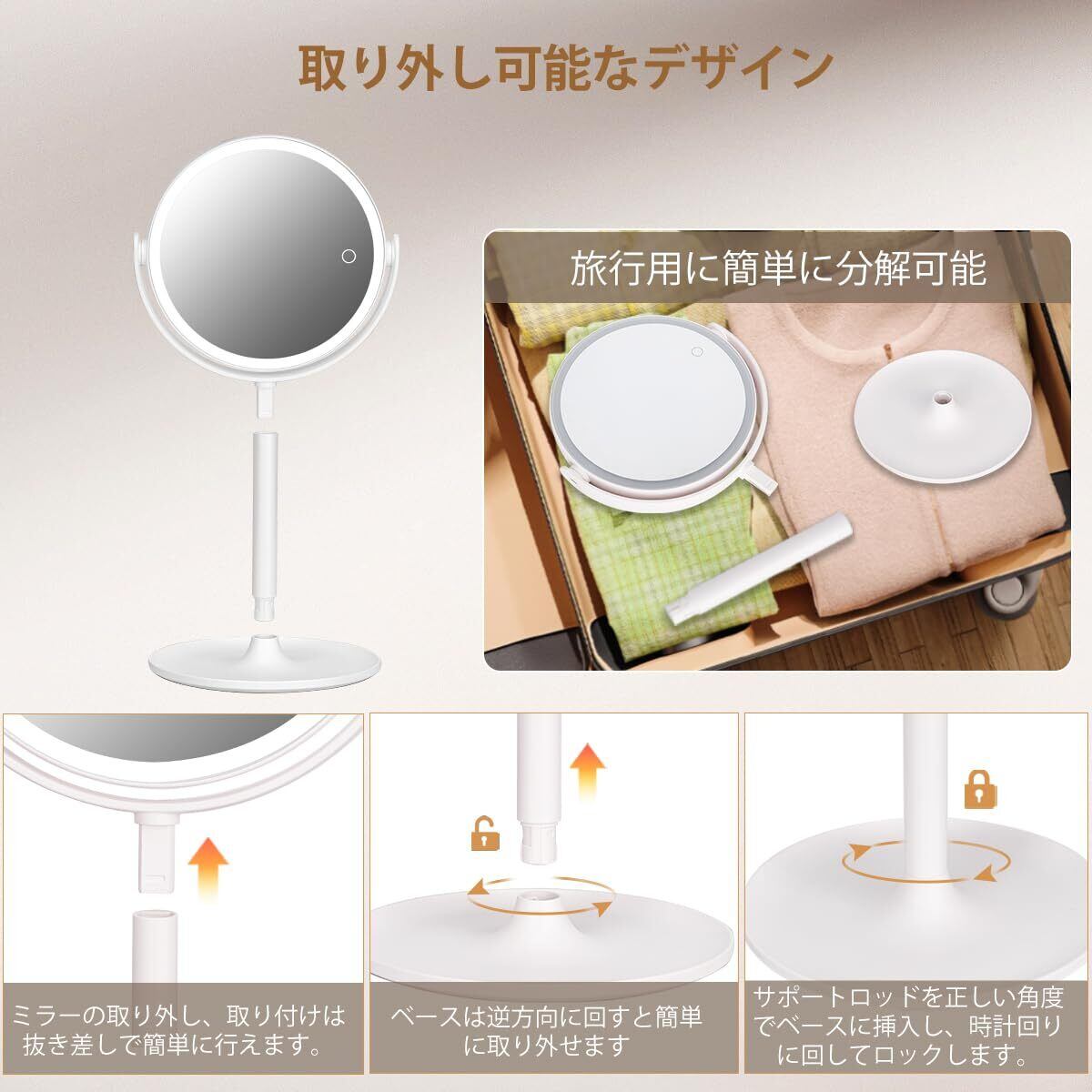 取り外し可能なデザイン

旅行用に簡単に分解可能

ミラーの取り外し、取り付けは抜き差しで簡単に行えます。

ベースは逆方向に回すと簡単に取り外せます

サポートロッドを正しい角度でベースに挿入し、時計回りに回してロックします。