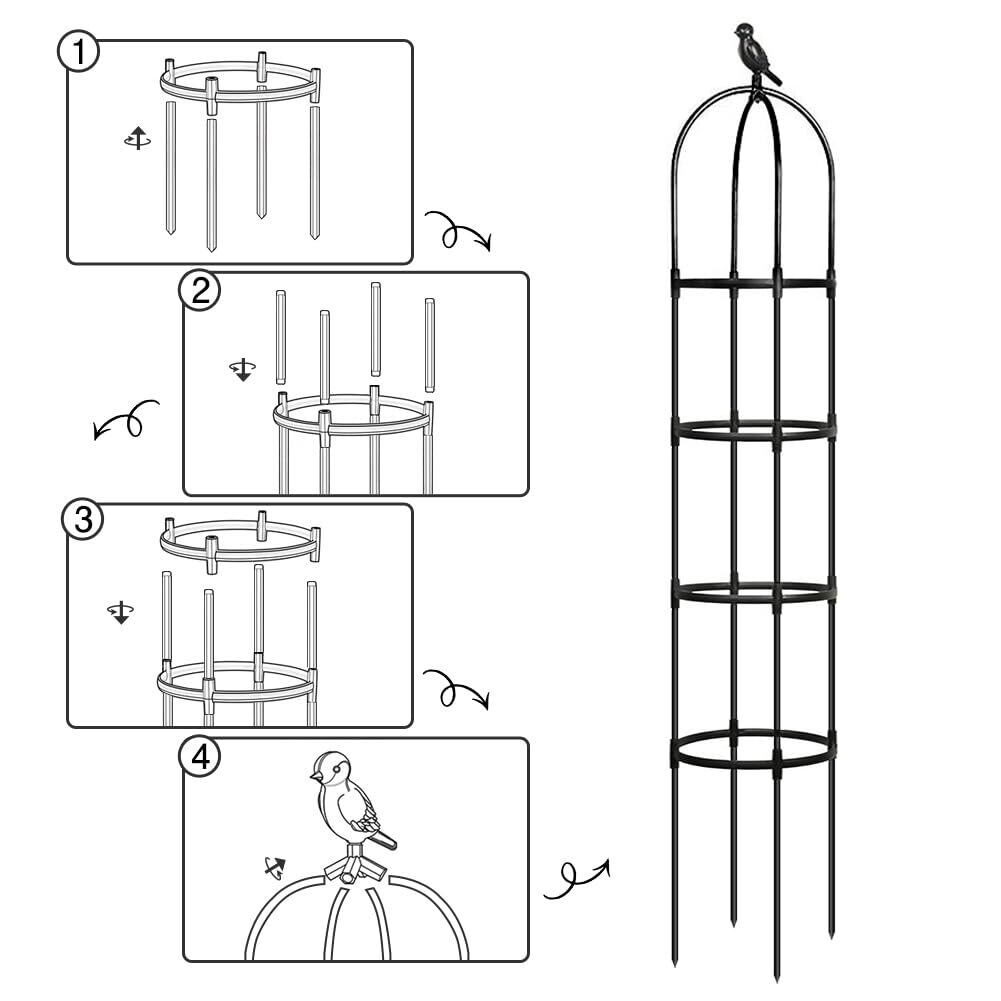 1

2

3

4