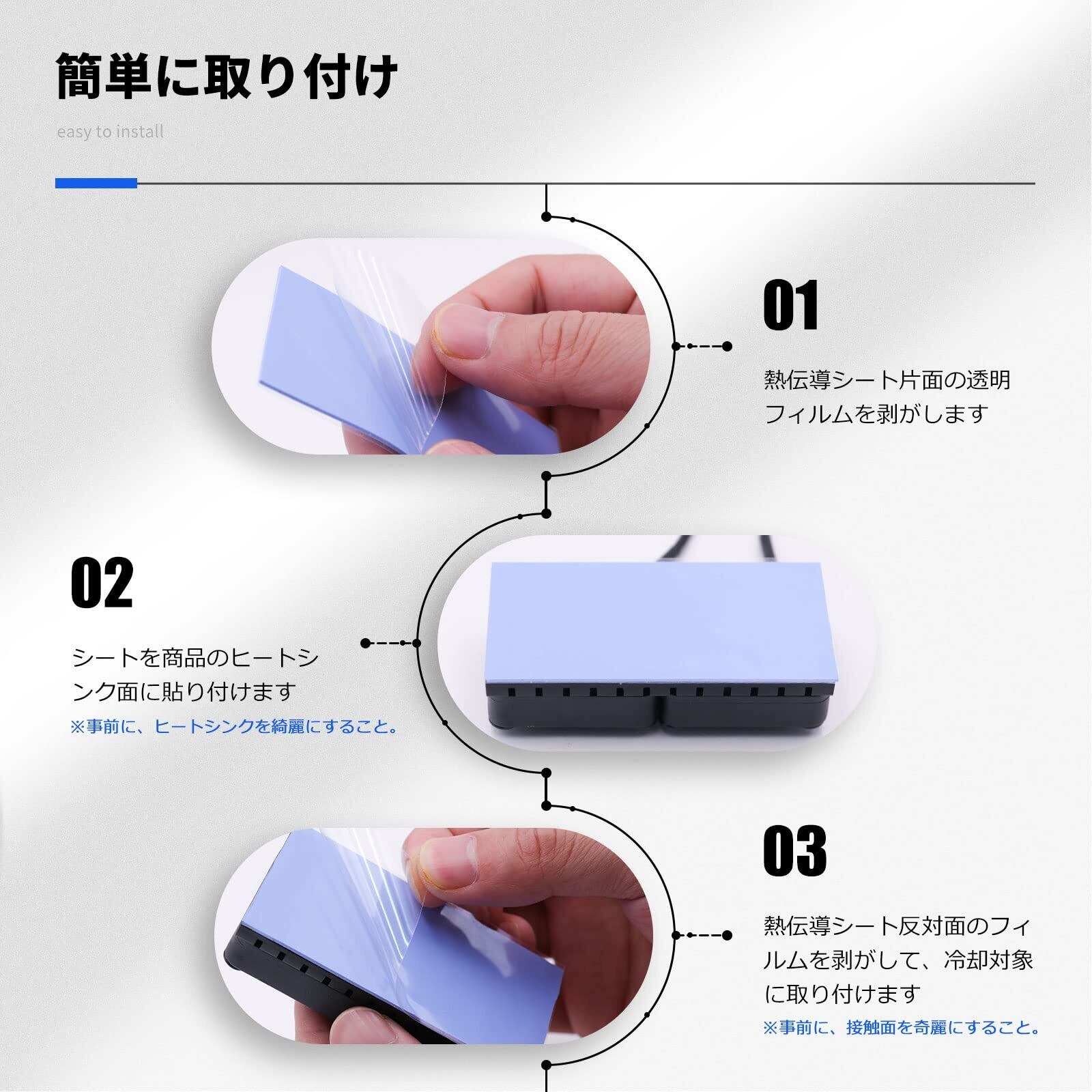 簡単に取り付け

easy to install

01

熱伝導シート片面の透明フィルムを剥がします

02

シートを商品のヒートシンク面に貼り付けます
※事前に、ヒートシンクを綺麗にすること。

03

熱伝導シート反対面のフィルムを剥がして、冷却対象に取り付けます
※事前に、接触面を奇麗にすること。