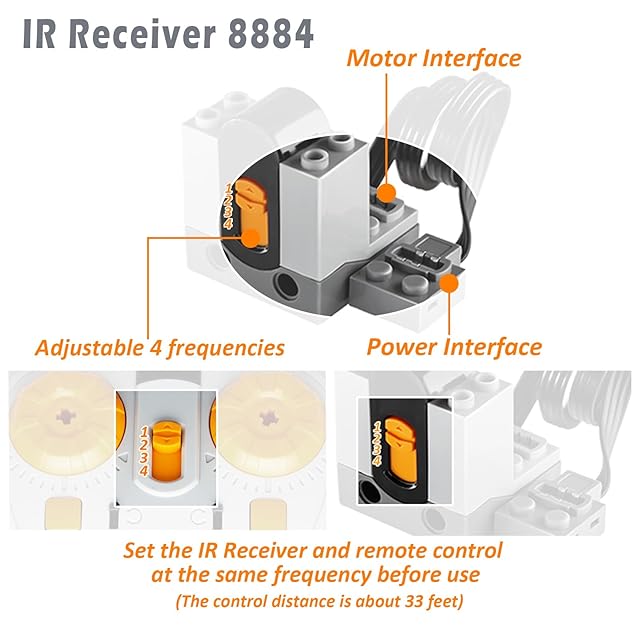 IR Receiver 8884

Motor Interface

1
2
3
4

Adjustable 4 frequencies

Power Interface

1
2
3
4

1
2
3
4

Set the IR Receiver and remote control at the same frequency before use

(The control distance is about 33 feet)