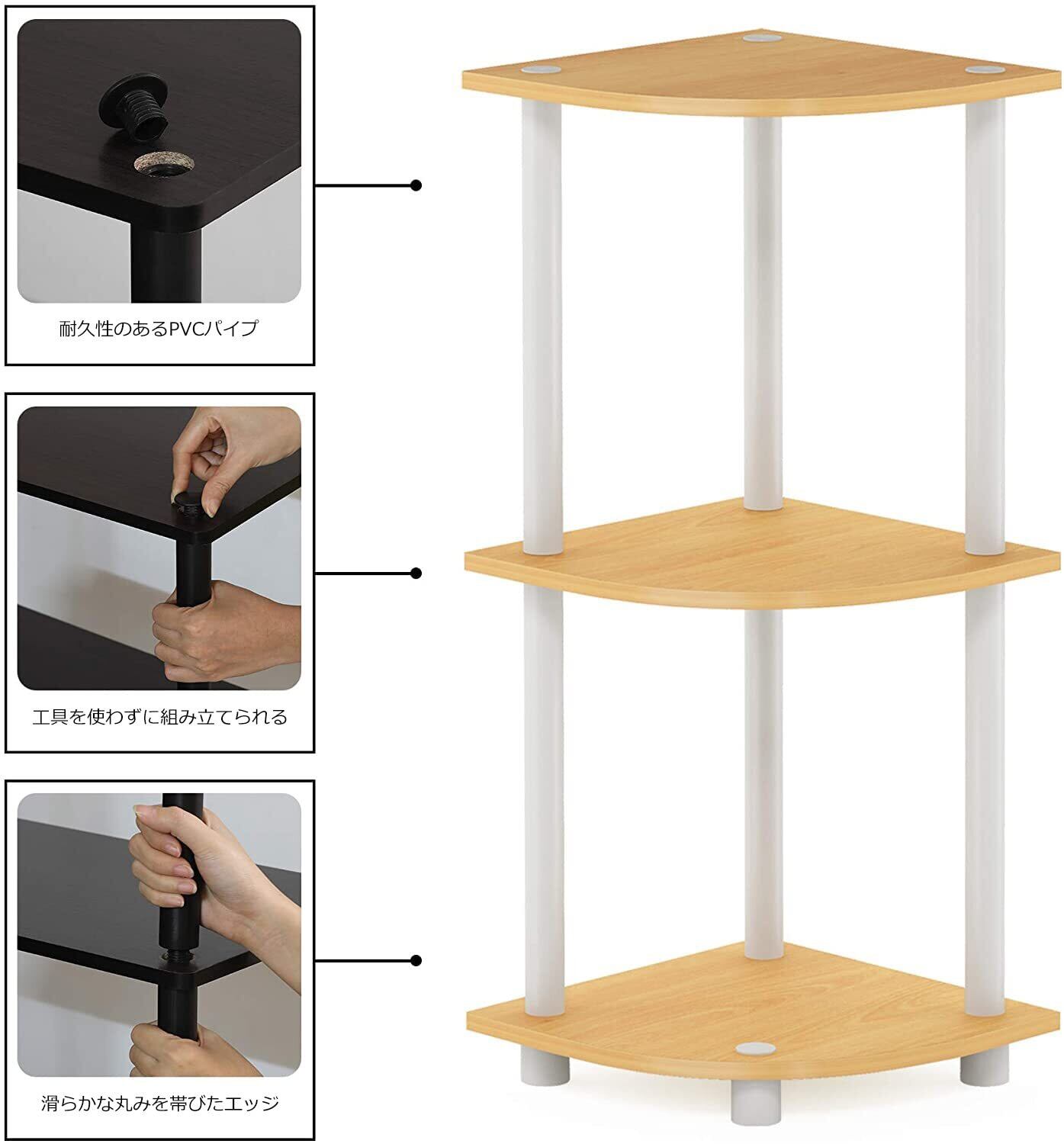 耐久性のあるPVCパイプ

工具を使わずに組み立てられる

滑らかな丸みを帯びたエッジ