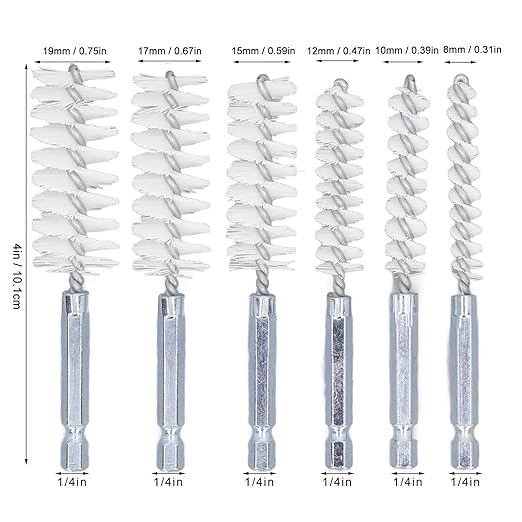 19mm / 0.75in
17mm / 0.67in
15mm / 0.59in
12mm / 0.47in
10mm / 0.39in
8mm / 0.31in

4in / 10.1cm

1/4in
1/4in
1/4in
1/4in
1/4in
1/4in