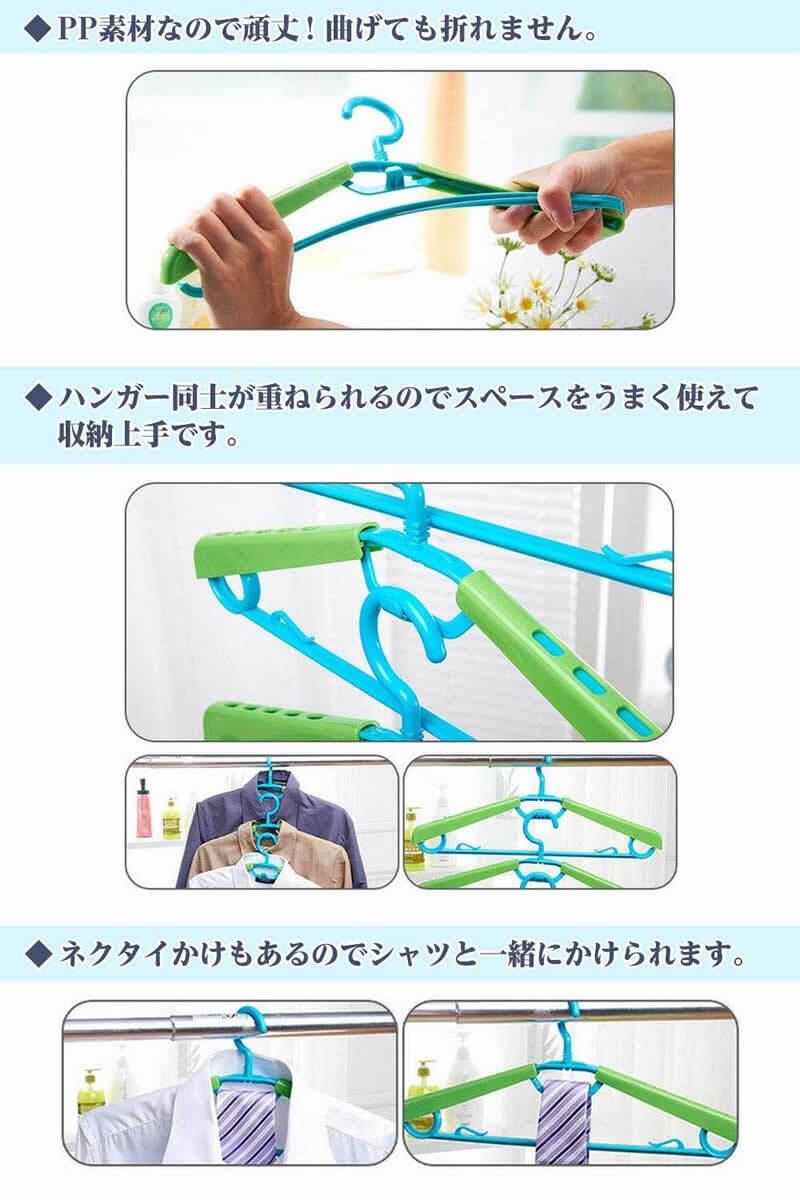 ◆PP素材なので頑丈！曲げても折れません。

◆ハンガー同士が重ねられるのでスペースをうまく使えて収納上手です。

◆ネクタイかけもあるのでシャツと一緒にかけられます。