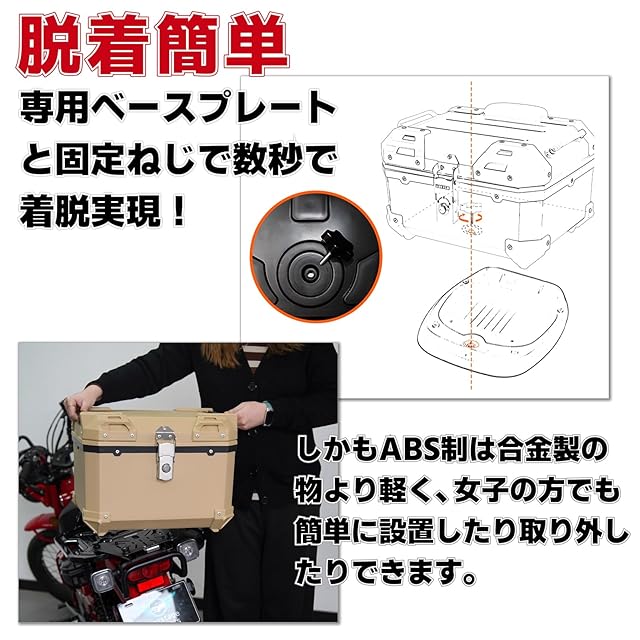 脱着簡単

専用ベースプレートと固定ねじで数秒で着脱実現！

しかもABS制は合金製の物より軽く、女子の方でも簡単に設置したり取り外したりできます。