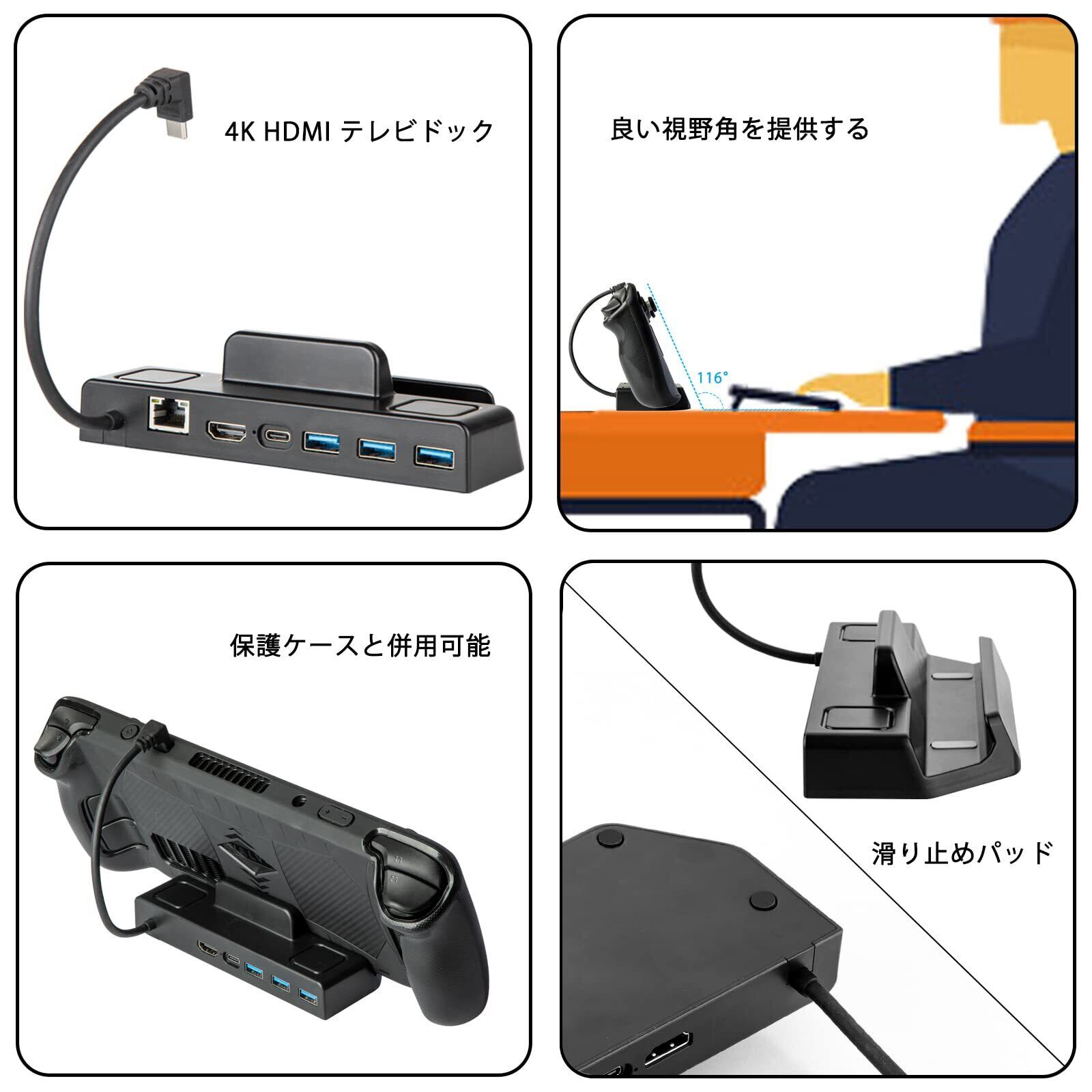 4K HDMI テレビドック

良い視野角を提供する

116°

保護ケースと併用可能

滑り止めパッド